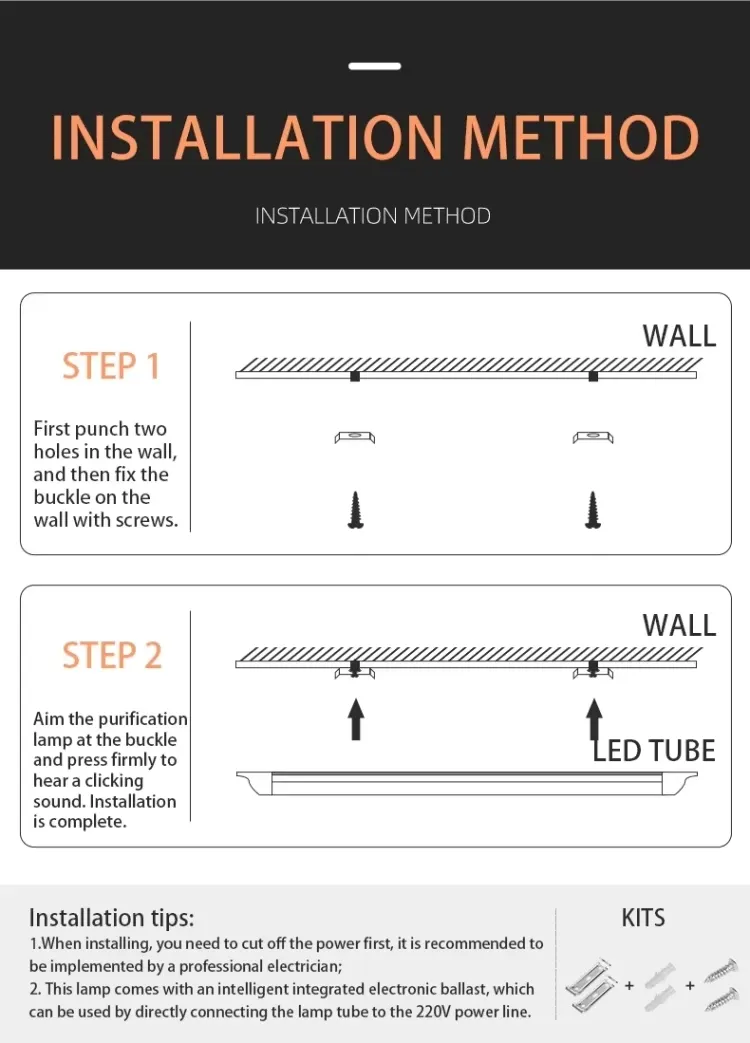 INSTALLATION METHOD

INSTALLATION METHOD

STEP 1

First punch two holes in the wall, and then fix the buckle on the wall with screws.

WALL

STEP 2

Aim the purification lamp at the buckle and press firmly to hear a clicking sound. Installation is complete.

WALL

LED TUBE

Installation tips:

1.When installing, you need to cut off the power first, it is recommended to be implemented by a professional electrician;

2. This lamp comes with an intelligent integrated electronic ballast, which can be used by directly connecting the lamp tube to the 220V power line.

KITS

+ +