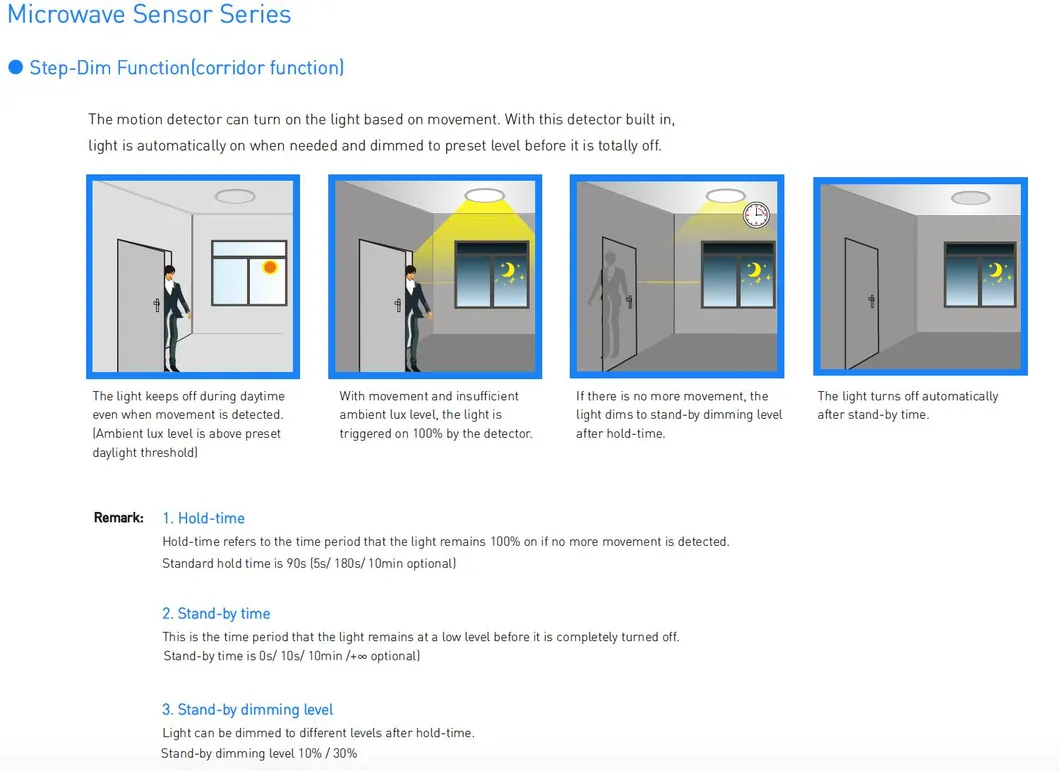 Microwave Sensor Series

Step-Dim Function(corridor function)

The motion detector can turn on the light based on movement. With this detector built in, light is automatically on when needed and dimmed to preset level before it is totally off.

The light keeps off during daytime even when movement is detected. (Ambient lux level is above preset daylight threshold)

With movement and insufficient ambient lux level, the light is triggered on 100% by the detector.

If there is no more movement, the light dims to stand-by dimming level after hold-time.

The light turns off automatically after stand-by time.

Remark: 1. Hold-time
Hold-time refers to the time period that the light remains 100% on if no more movement is detected.
Standard hold time is 90s (5s/ 180s/ 10min optional)

2. Stand-by time
This is the time period that the light remains at a low level before it is completely turned off.
Stand-by time is 0s/ 10s/ 10min /+∞ optional)

3. Stand-by dimming level
Light can be dimmed to different levels after hold-time.
Stand-by dimming level 10% / 30%