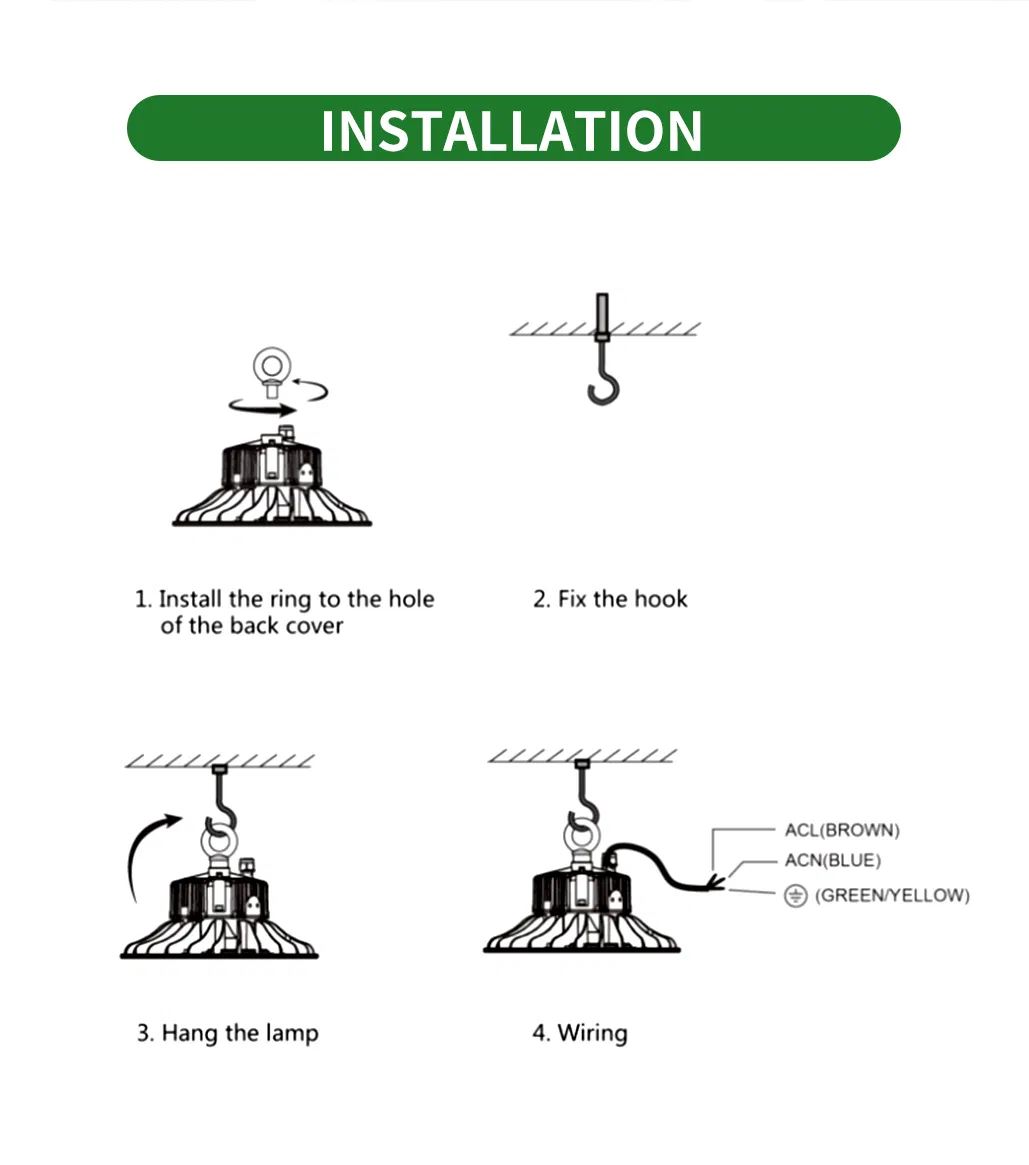 INSTALLATION

1. Install the ring to the hole of the back cover

2. Fix the hook

ACL(BROWN)
ACN(BLUE)
(GREEN/YELLOW)

3. Hang the lamp

4. Wiring