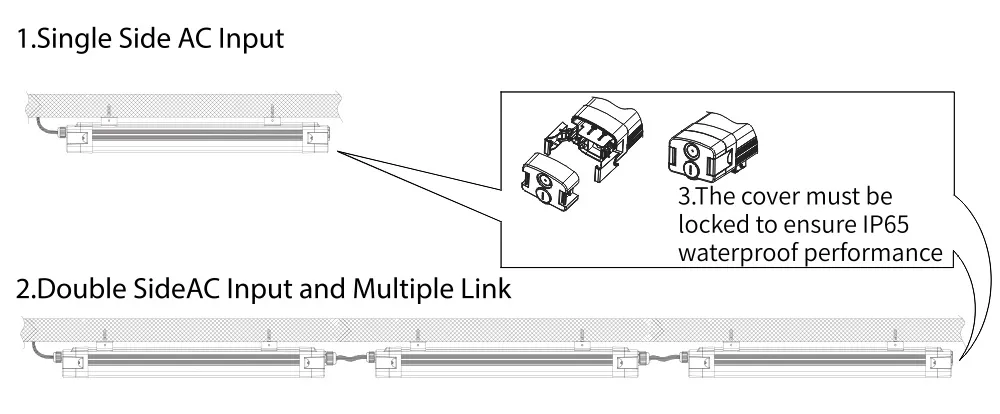 1.Single Side AC Input

3.The cover must be locked to ensure IP65 waterproof performance

2.Double SideAC Input and Multiple Link