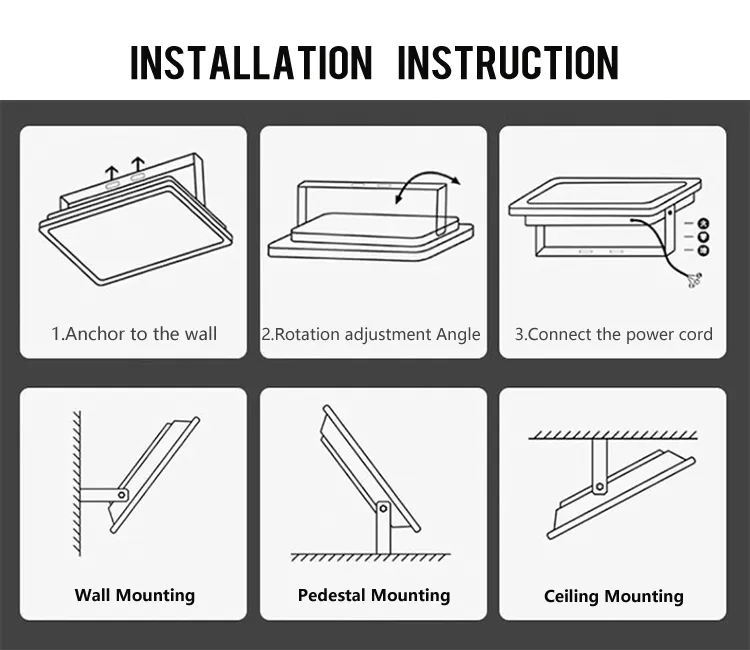 INSTALLATION INSTRUCTION

1.Anchor to the wall

2.Rotation adjustment Angle

3.Connect the power cord

Wall Mounting

Pedestal Mounting

Ceiling Mounting