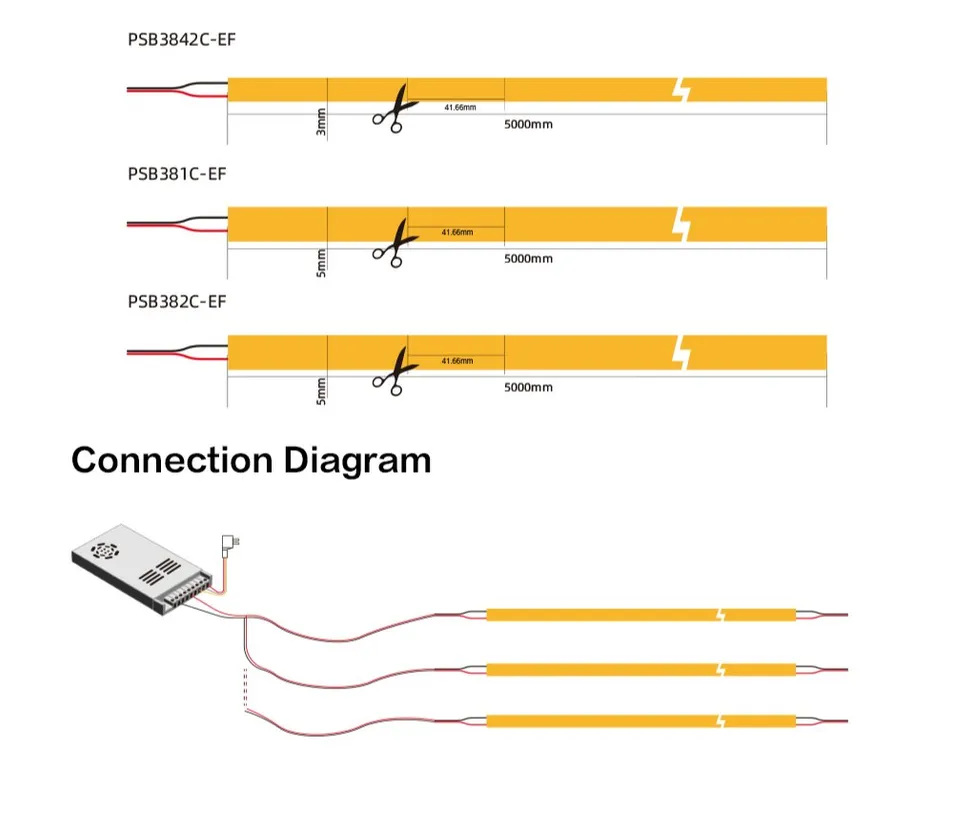 PSB3842C-EF

41.66mm

3mm

5000mm

PSB381C-EF

41.66mm

5mm

5000mm

PSB382C-EF

41.66mm

5mm

5000mm

Connection Diagram