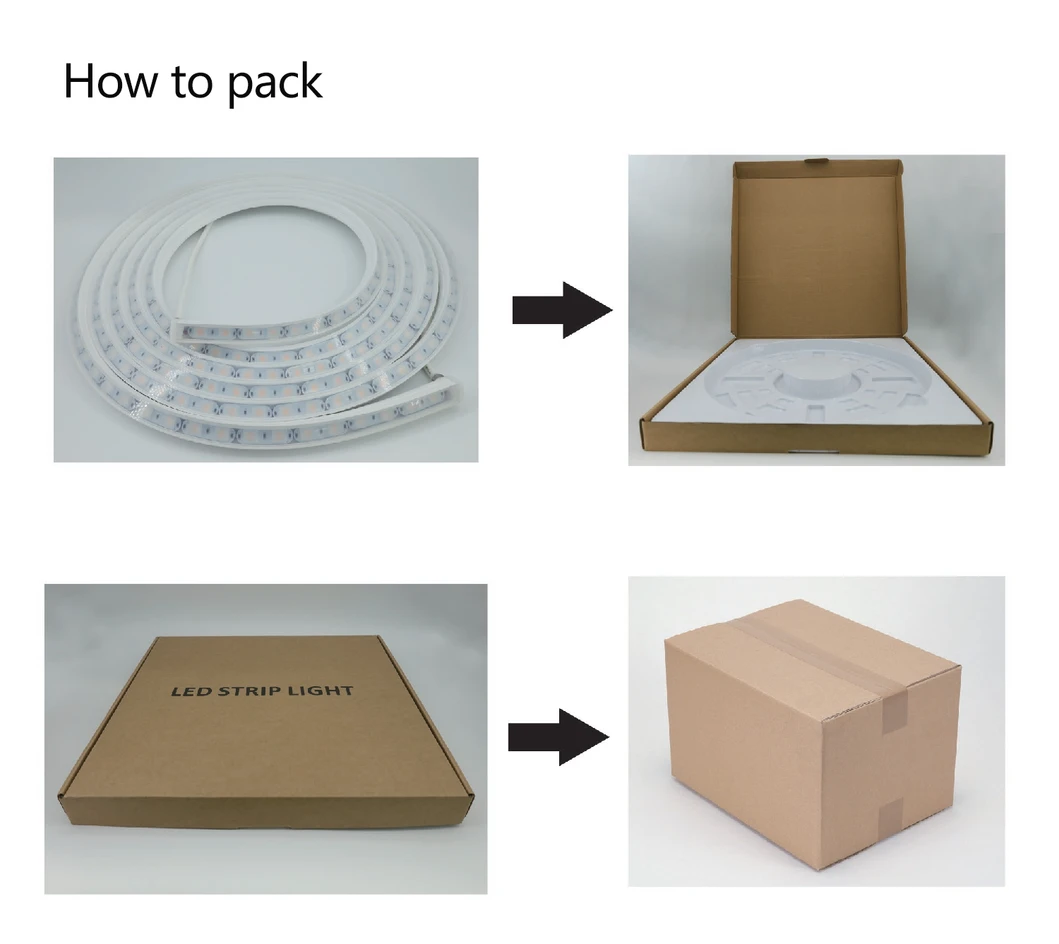 How to pack

LED STRIP LIGHT