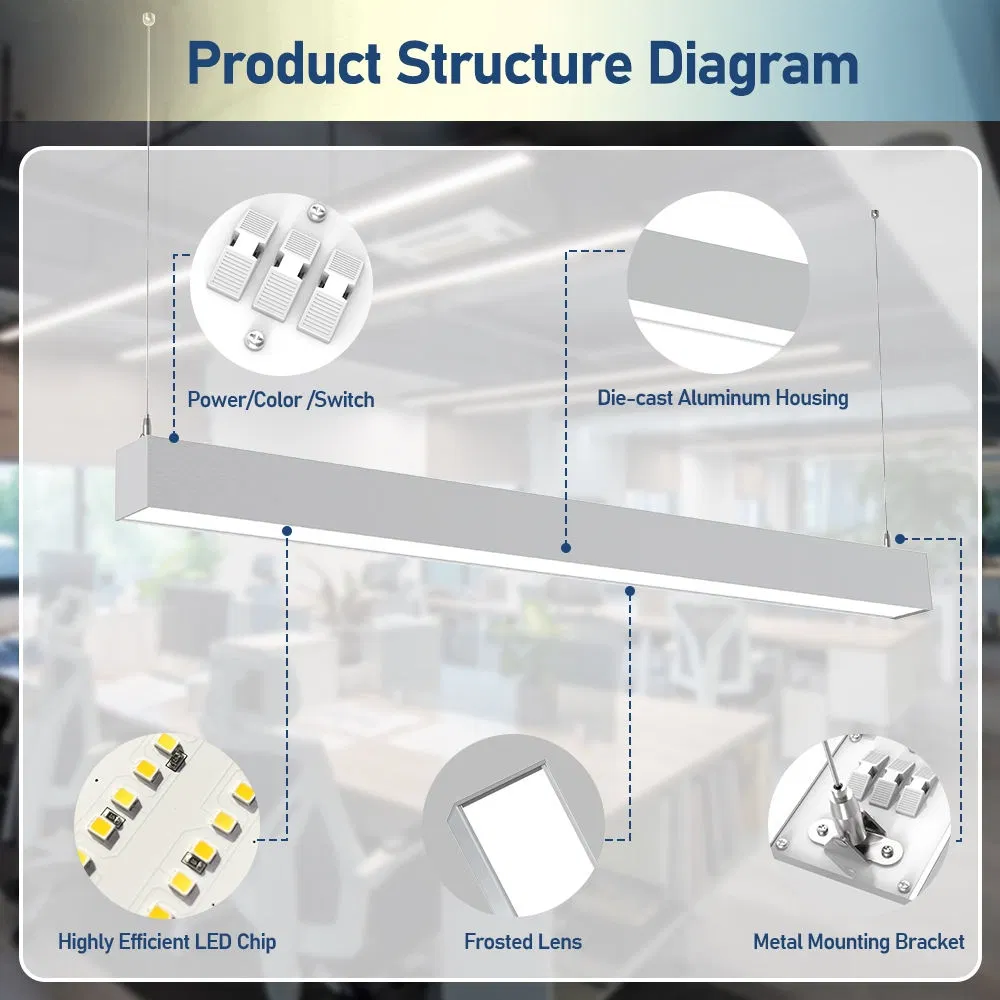 Product Structure Diagram

Power/Color /Switch

Die-cast Aluminum Housing

Highly Efficient LED Chip

Frosted Lens

Metal Mounting Bracket