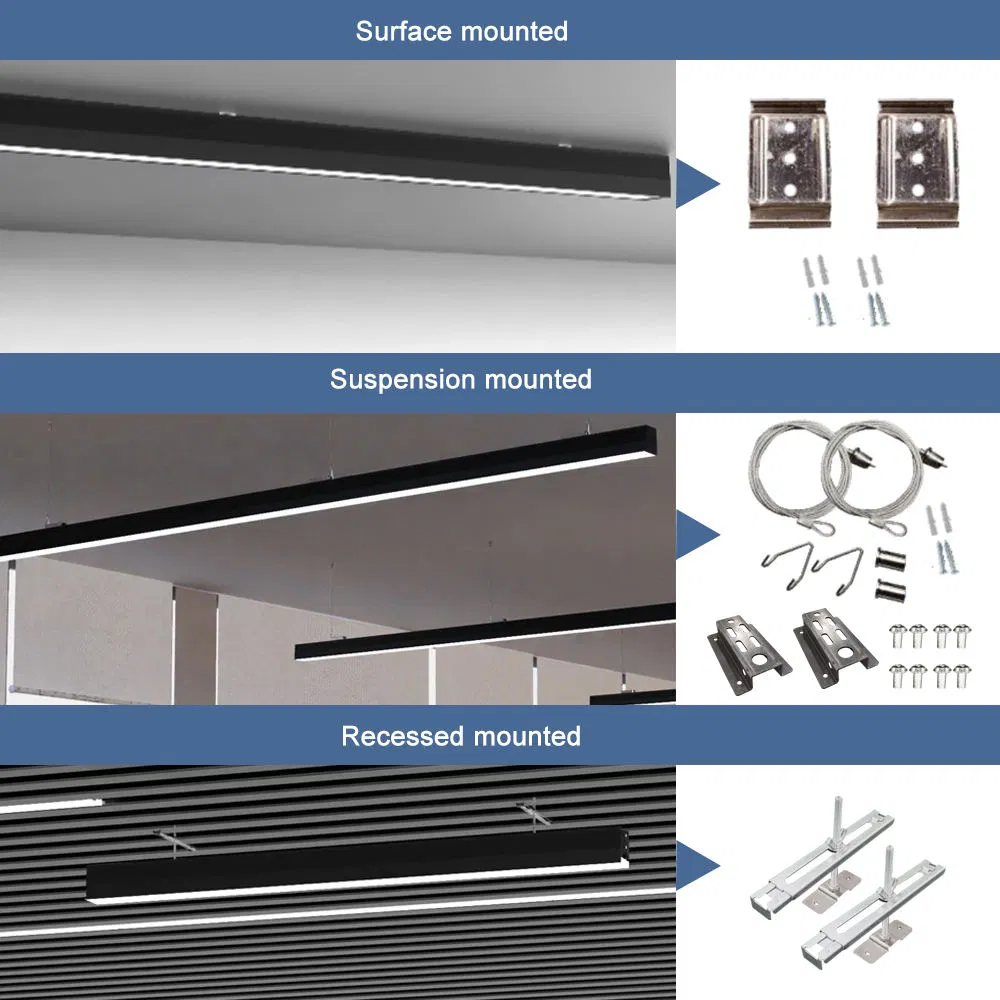 Surface mounted

Suspension mounted

Recessed mounted