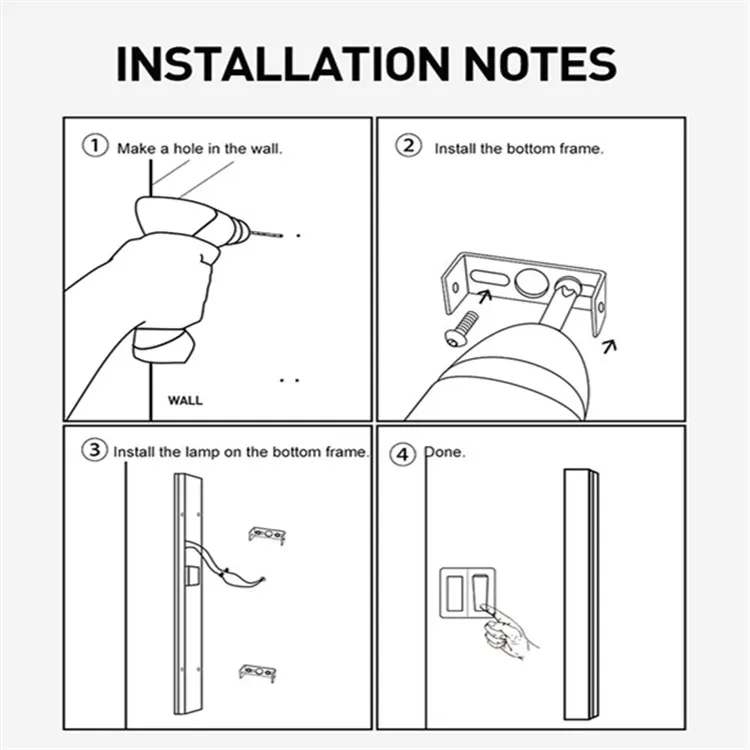 INSTALLATION NOTES

1 Make a hole in the wall.

WALL

2 Install the bottom frame.

3 Install the lamp on the bottom frame.

4 Done.