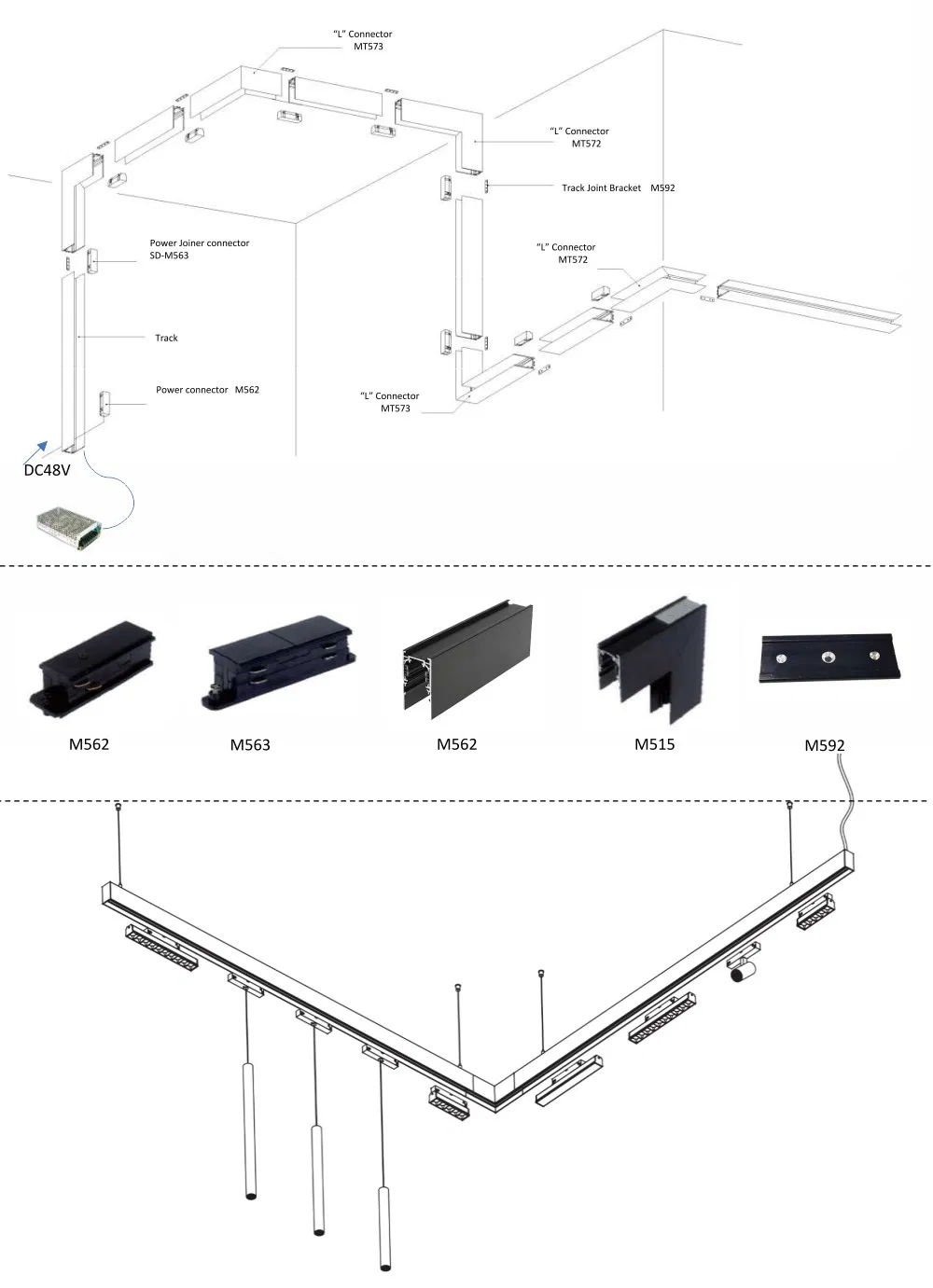 "L" Connector
MT573

"L" Connector
MT572

Track Joint Bracket M592

Power Joiner connector
SD-M563

"L" Connector
MT572

Track

Power connector M562

"L" Connector
MT573

DC48V

M562

M563

M562

M515

M592