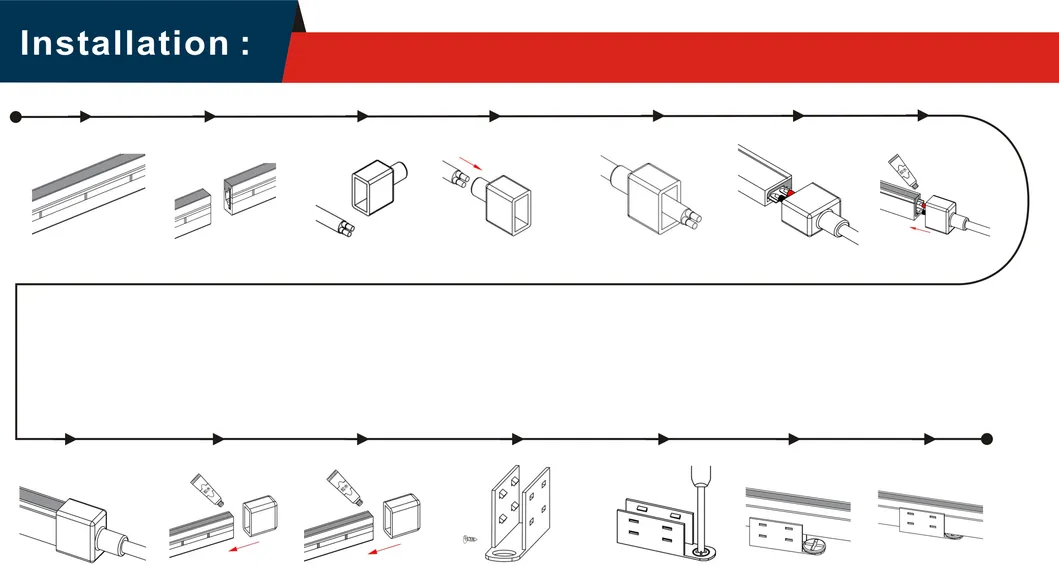 Installation :