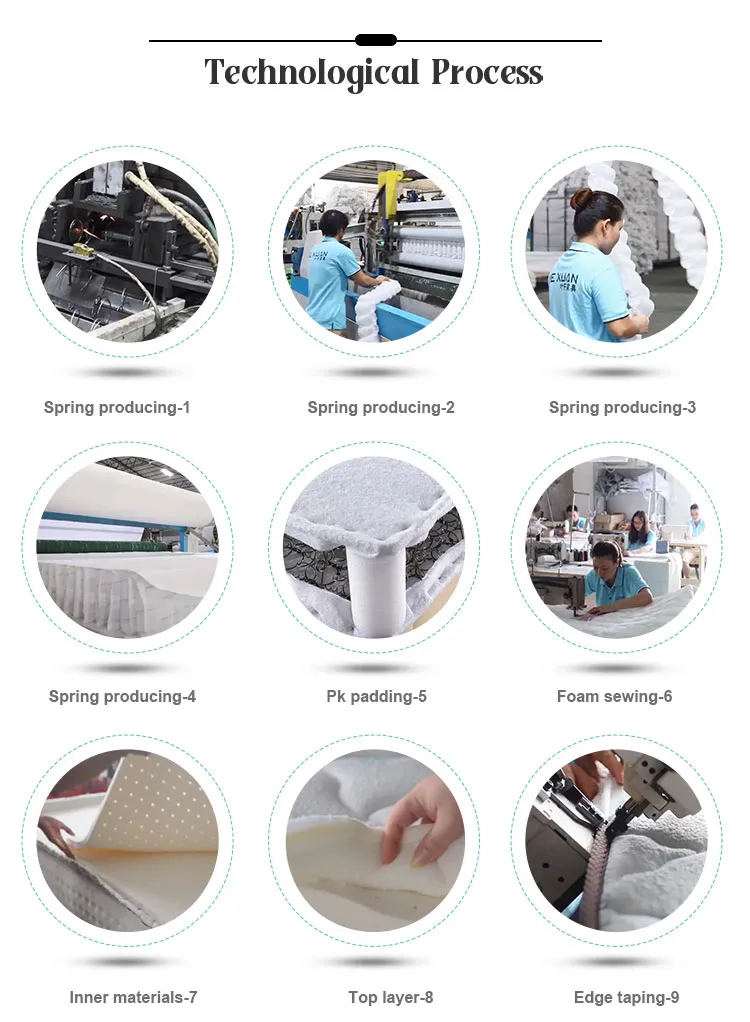 Technological Process

Spring producing-1

Spring producing-2

Spring producing-3

Spring producing-4

Pk padding-5

Foam sewing-6

Inner materials-7

Top layer-8

Edge taping-9