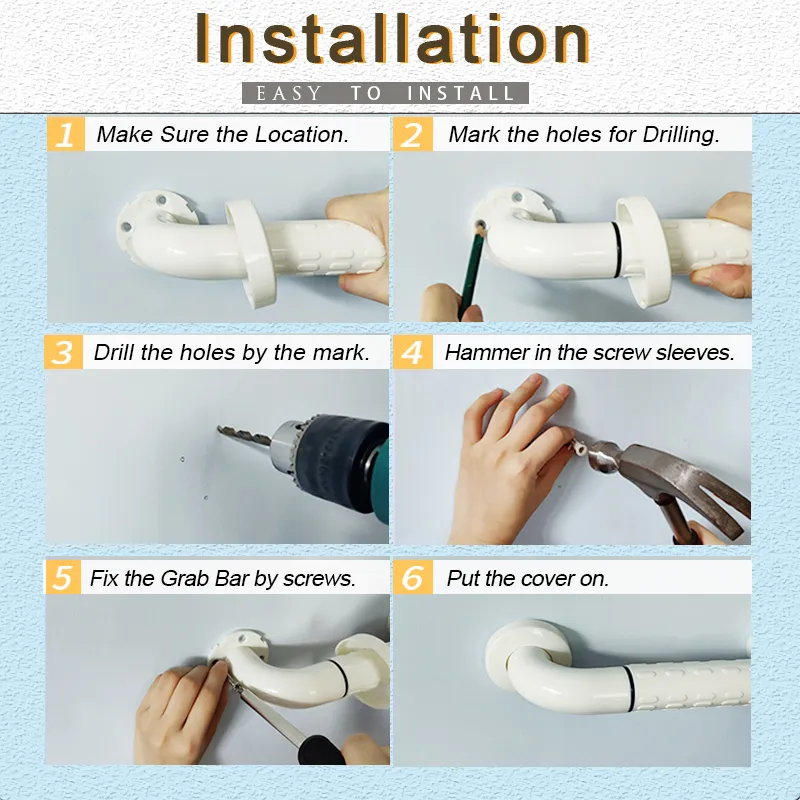 Installation

EASY TO INSTALL

1 Make Sure the Location.

2 Mark the holes for Drilling.

3 Drill the holes by the mark.

4 Hammer in the screw sleeves.

5 Fix the Grab Bar by screws.

6 Put the cover on.