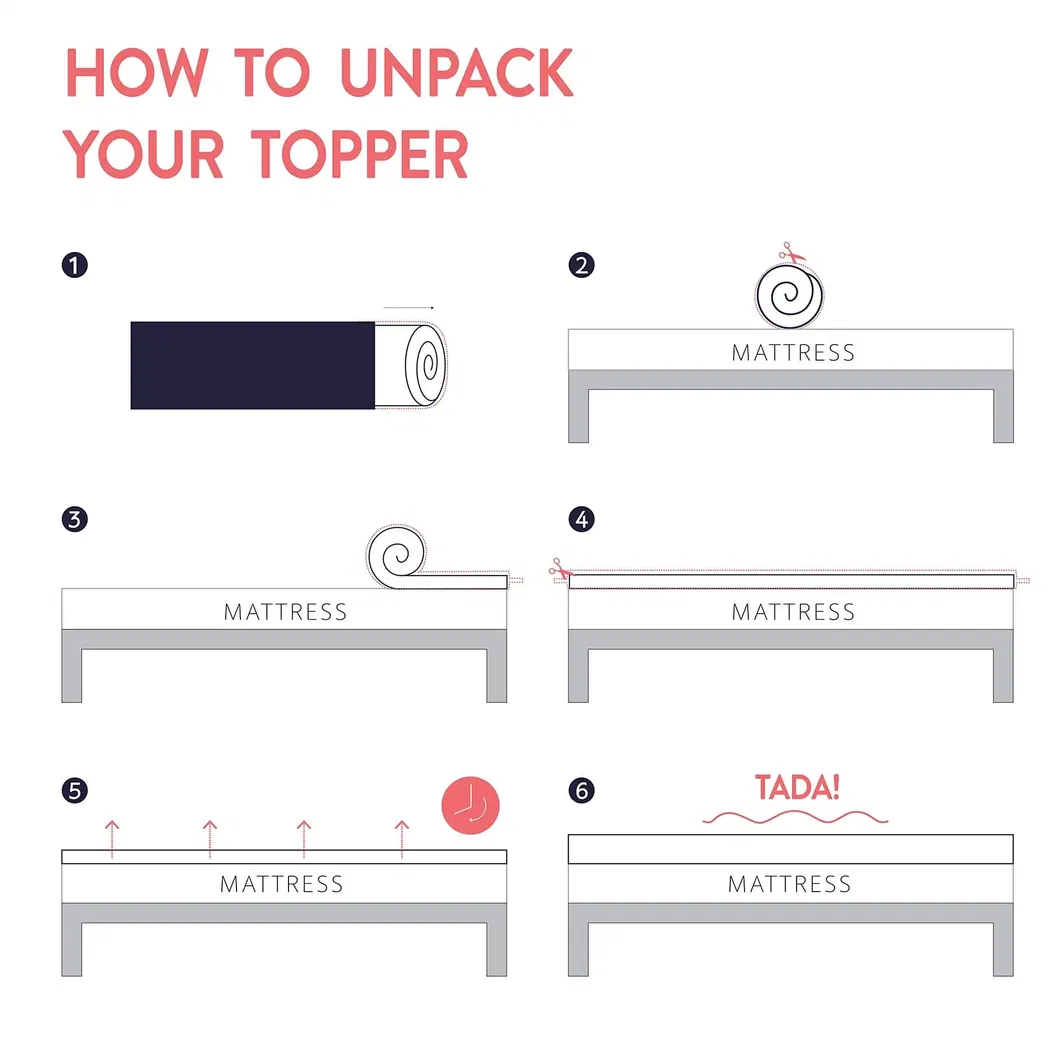 HOW TO UNPACK YOUR TOPPER

1

2

MATTRESS

3

MATTRESS

4

MATTRESS

5

MATTRESS

6

TADA!

MATTRESS