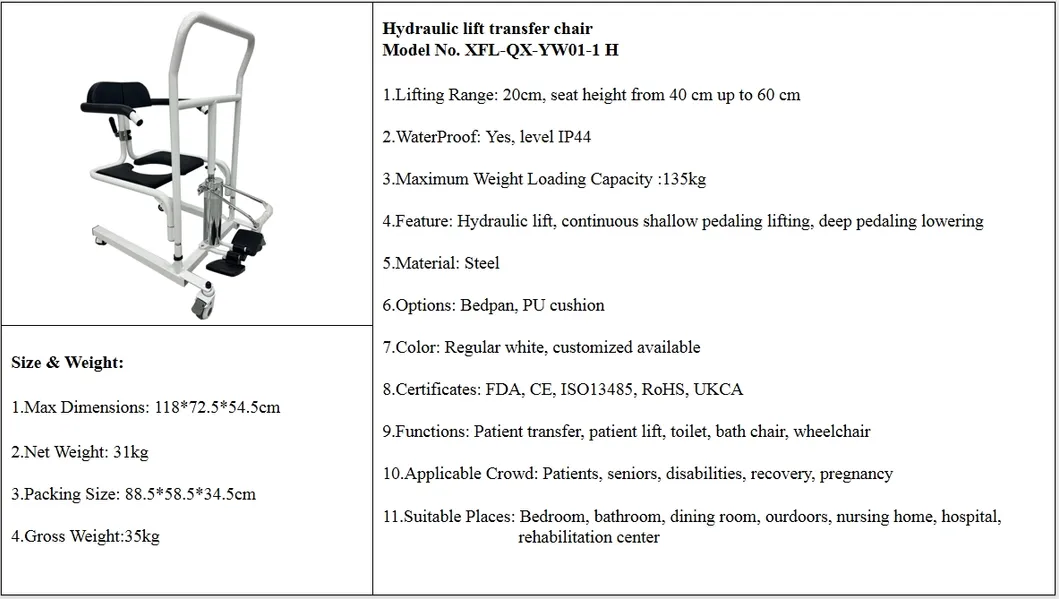 Size & Weight:

1.Max Dimensions: 118*72.5*54.5cm

2.Net Weight: 31kg

3.Packing Size: 88.5*58.5*34.5cm

4.Gross Weight:35kg

Hydraulic lift transfer chair
Model No. XFL-QX-YW01-1 H

1.Lifting Range: 20cm, seat height from 40 cm up to 60 cm

2.WaterProof: Yes, level IP44

3.Maximum Weight Loading Capacity :135kg

4.Feature: Hydraulic lift, continuous shallow pedaling lifting, deep pedaling lowering

5.Material: Steel

6.Options: Bedpan, PU cushion

7.Color: Regular white, customized available

8.Certificates: FDA, CE, ISO13485, RoHS, UKCA

9.Functions: Patient transfer, patient lift, toilet, bath chair, wheelchair

10.Applicable Crowd: Patients, seniors, disabilities, recovery, pregnancy

11.Suitable Places: Bedroom, bathroom, dining room, ourdoors, nursing home, hospital, rehabilitation center