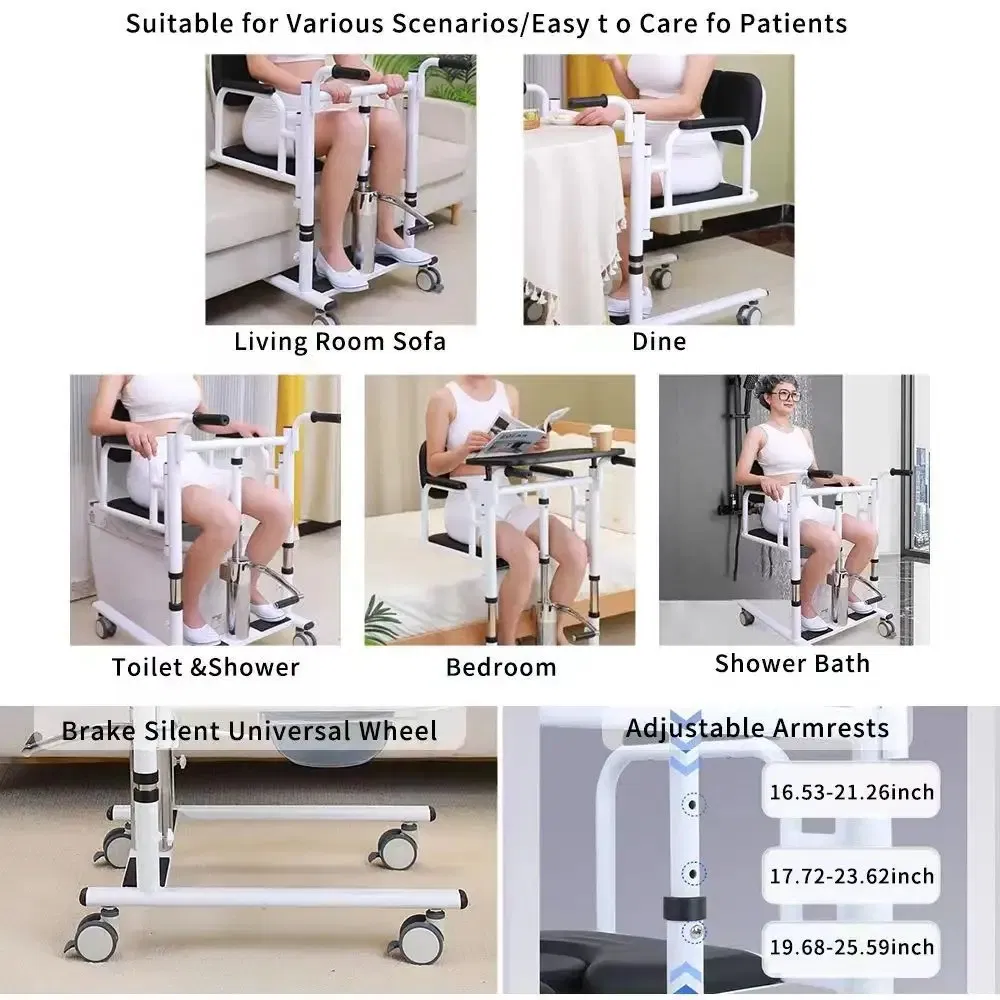 Suitable for Various Scenarios/Easy t o Care fo Patients

Living Room Sofa

Dine

Toilet &Shower

Bedroom

Shower Bath

Brake Silent Universal Wheel

Adjustable Armrests

16.53-21.26inch

17.72-23.62inch

19.68-25.59inch