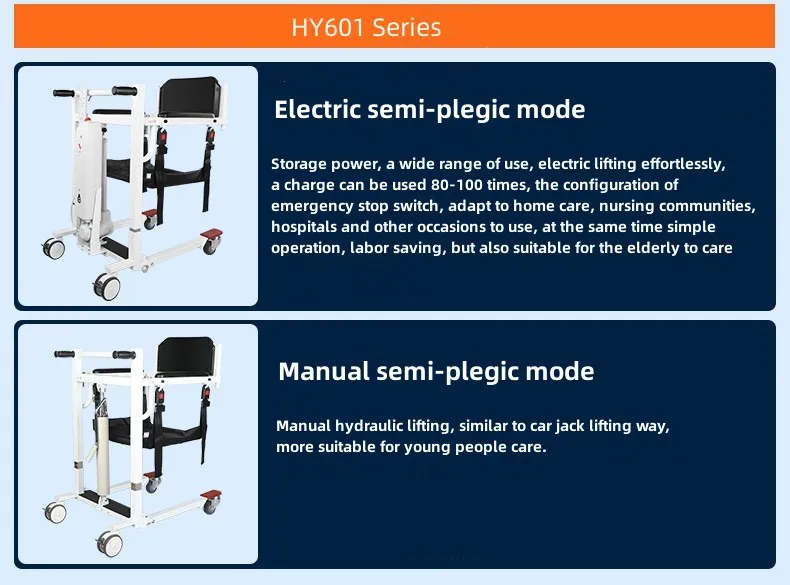 HY601 Series

Electric semi-plegic mode

Storage power, a wide range of use, electric lifting effortlessly, a charge can be used 80-100 times, the configuration of emergency stop switch, adapt to home care, nursing communities, hospitals and other occasions to use, at the same time simple operation, labor saving, but also suitable for the elderly to care

Manual semi-plegic mode

Manual hydraulic lifting, similar to car jack lifting way, more suitable for young people care.