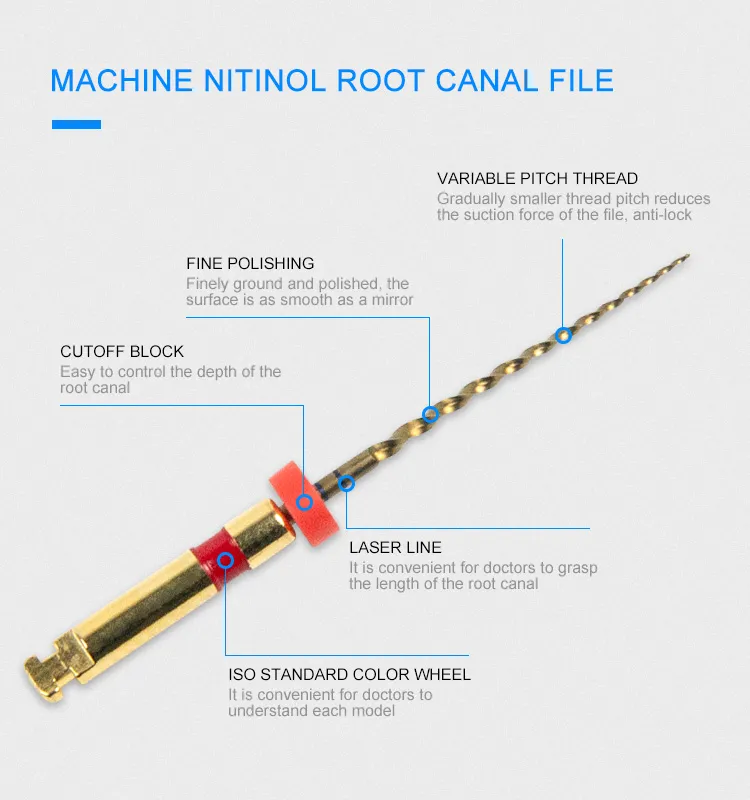 MACHINE NITINOL ROOT CANAL FILE

VARIABLE PITCH THREAD
Gradually smaller thread pitch reduces the suction force of the file, anti-lock

FINE POLISHING
Finely ground and polished, the surface is as smooth as a mirror

CUTOFF BLOCK
Easy to control the depth of the root canal

LASER LINE
It is convenient for doctors to grasp the length of the root canal

ISO STANDARD COLOR WHEEL
It is convenient for doctors to understand each model