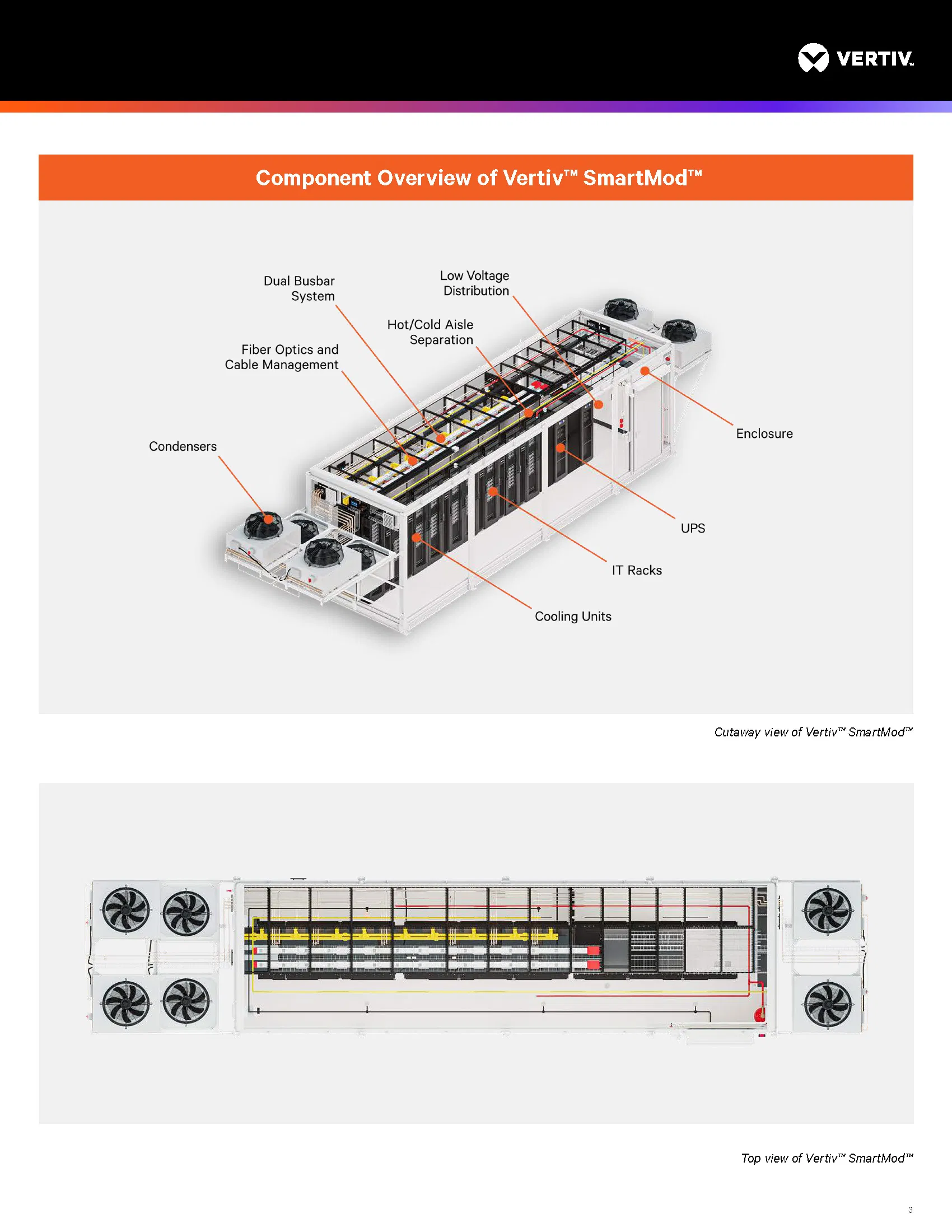 VERTIV.

Component Overview of Vertiv™ SmartMod™

Dual Busbar System

Low Voltage Distribution

Hot/Cold Aisle Separation

Fiber Optics and Cable Management

Condensers

Enclosure

UPS

IT Racks

Cooling Units

Cutaway view of Vertiv™ SmartMod™

Top view of Vertiv™ SmartMod™

3