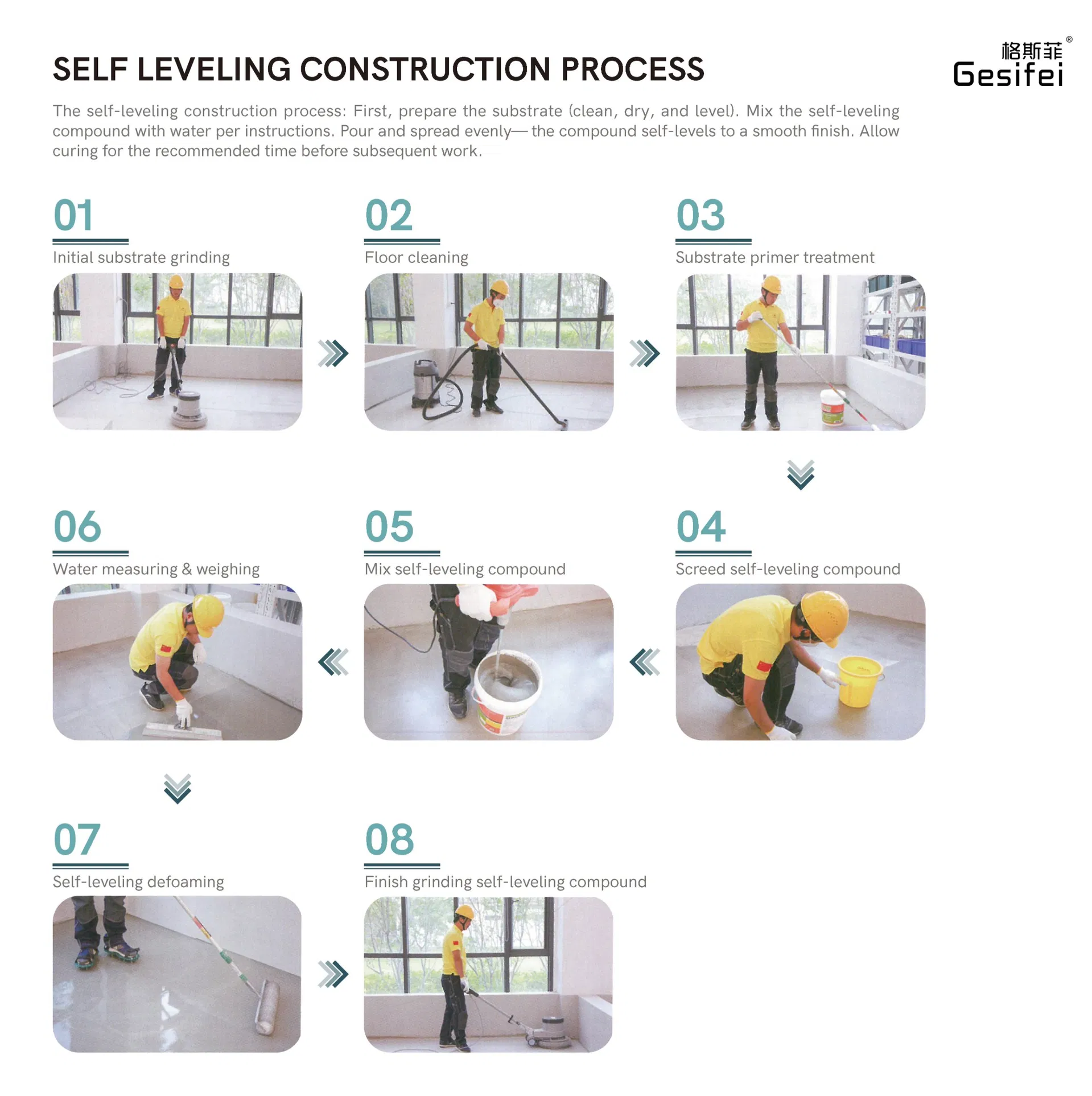 SELF LEVELING CONSTRUCTION PROCESS

格斯菲®
Gesifei

The self-leveling construction process: First, prepare the substrate (clean, dry, and level). Mix the self-leveling compound with water per instructions. Pour and spread evenly— the compound self-levels to a smooth finish. Allow curing for the recommended time before subsequent work.

01
Initial substrate grinding

02
Floor cleaning

03
Substrate primer treatment

06
Water measuring & weighing

05
Mix self-leveling compound

04
Screed self-leveling compound

07
Self-leveling defoaming

08
Finish grinding self-leveling compound