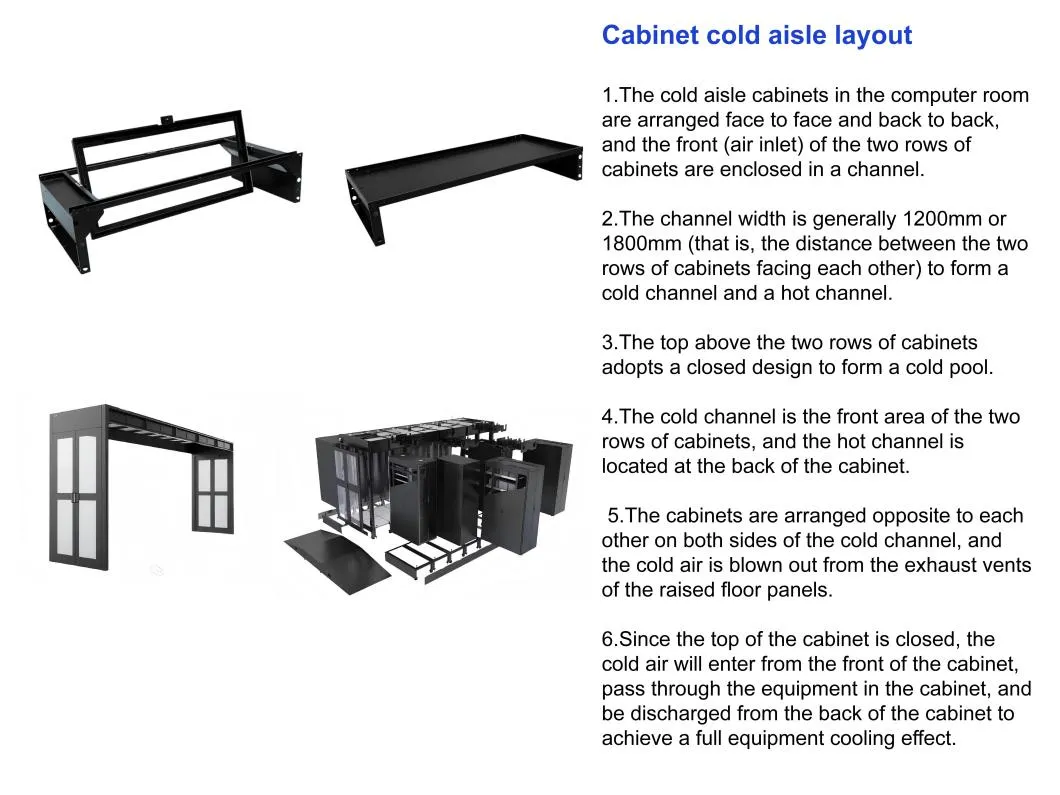 Cabinet cold aisle layout

1.The cold aisle cabinets in the computer room are arranged face to face and back to back, and the front (air inlet) of the two rows of cabinets are enclosed in a channel.

2.The channel width is generally 1200mm or 1800mm (that is, the distance between the two rows of cabinets facing each other) to form a cold channel and a hot channel.

3.The top above the two rows of cabinets adopts a closed design to form a cold pool.

4.The cold channel is the front area of the two rows of cabinets, and the hot channel is located at the back of the cabinet.

5.The cabinets are arranged opposite to each other on both sides of the cold channel, and the cold air is blown out from the exhaust vents of the raised floor panels.

6.Since the top of the cabinet is closed, the cold air will enter from the front of the cabinet, pass through the equipment in the cabinet, and be discharged from the back of the cabinet to achieve a full equipment cooling effect.