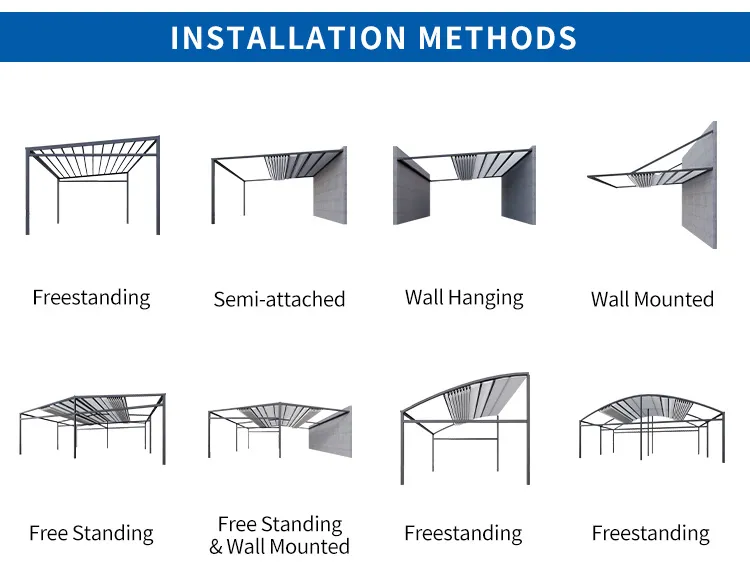 INSTALLATION METHODS

Freestanding

Semi-attached

Wall Hanging

Wall Mounted

Free Standing

Free Standing & Wall Mounted

Freestanding

Freestanding