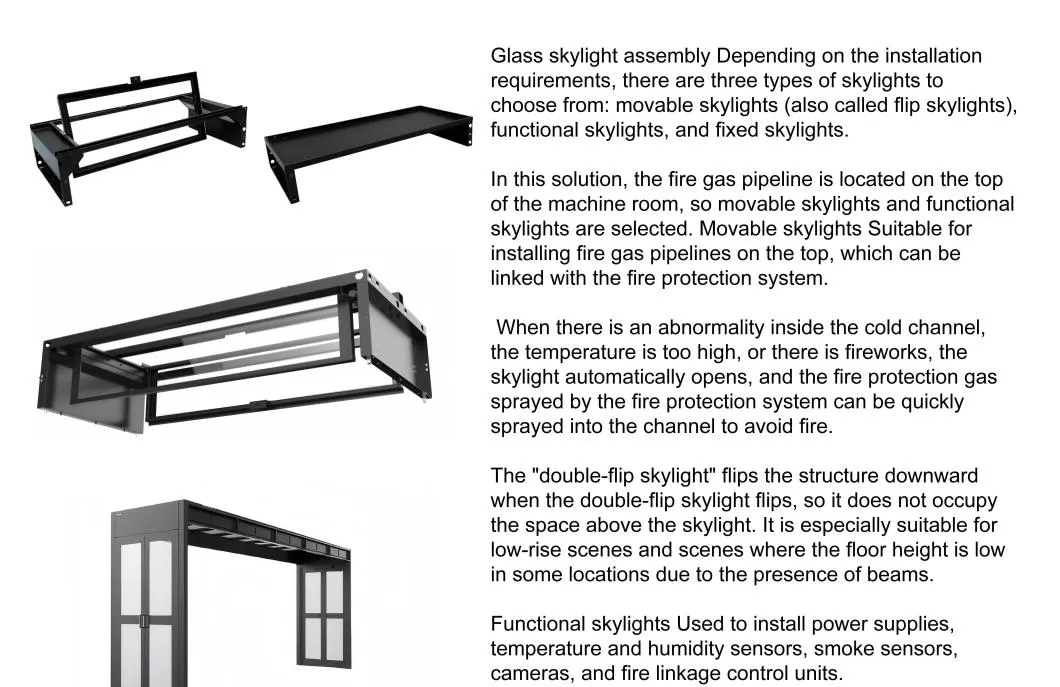 Glass skylight assembly Depending on the installation requirements, there are three types of skylights to choose from: movable skylights (also called flip skylights), functional skylights, and fixed skylights.

In this solution, the fire gas pipeline is located on the top of the machine room, so movable skylights and functional skylights are selected. Movable skylights Suitable for installing fire gas pipelines on the top, which can be linked with the fire protection system.

When there is an abnormality inside the cold channel, the temperature is too high, or there is fireworks, the skylight automatically opens, and the fire protection gas sprayed by the fire protection system can be quickly sprayed into the channel to avoid fire.

The "double-flip skylight" flips the structure downward when the double-flip skylight flips, so it does not occupy the space above the skylight. It is especially suitable for low-rise scenes and scenes where the floor height is low in some locations due to the presence of beams.

Functional skylights Used to install power supplies, temperature and humidity sensors, smoke sensors, cameras, and fire linkage control units.