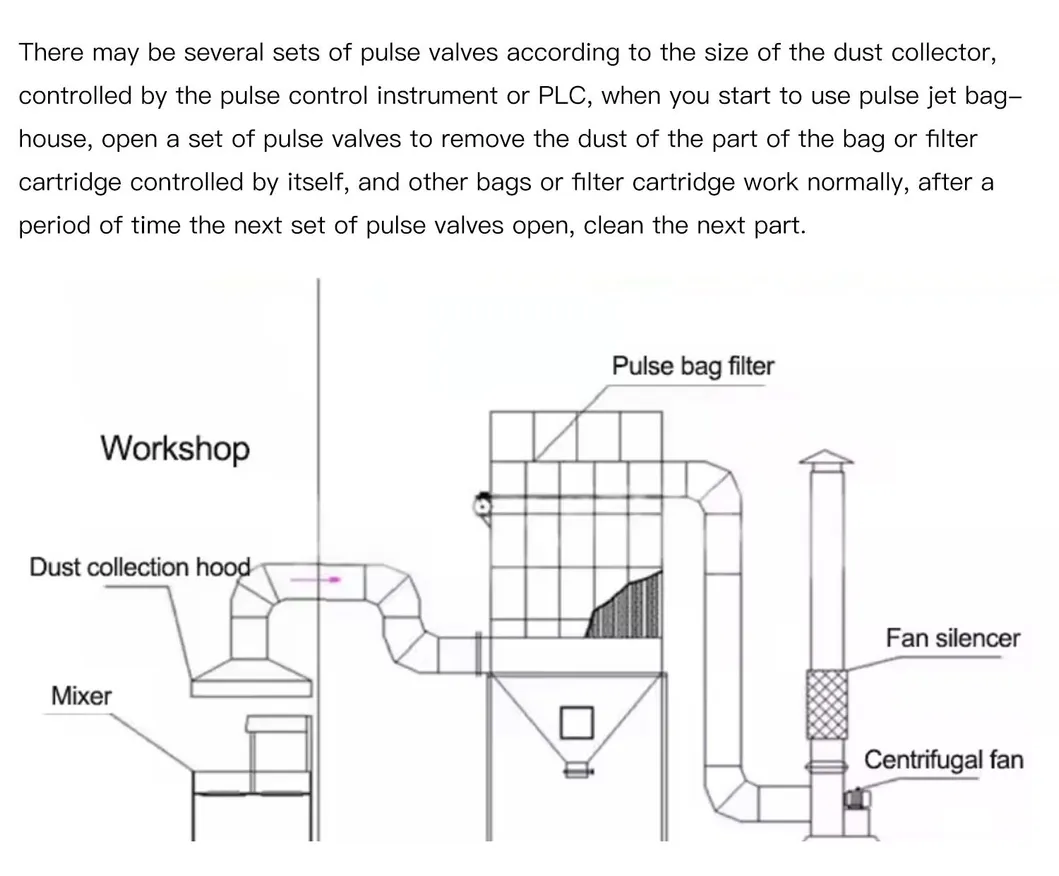 There may be several sets of pulse valves according to the size of the dust collector, controlled by the pulse control instrument or PLC, when you start to use pulse jet bag–house, open a set of pulse valves to remove the dust of the part of the bag or filter cartridge controlled by itself, and other bags or filter cartridge work normally, after a period of time the next set of pulse valves open, clean the next part.

Pulse bag filter

Workshop

Dust collection hood

Fan silencer

Mixer

Centrifugal fan