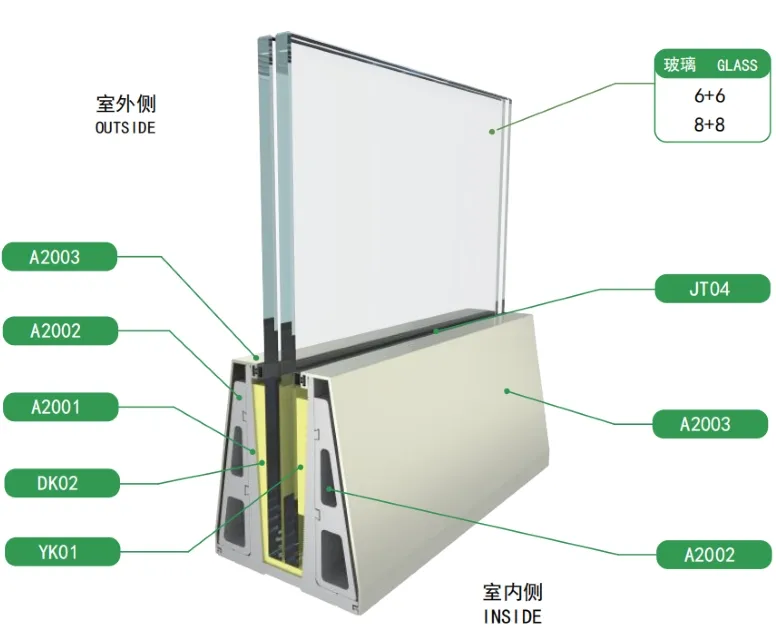 室外侧
OUTSIDE

玻璃 GLASS
6+6
8+8

A2003
A2002
A2001
DK02
YK01

JT04
A2003
A2002

室内侧
INSIDE