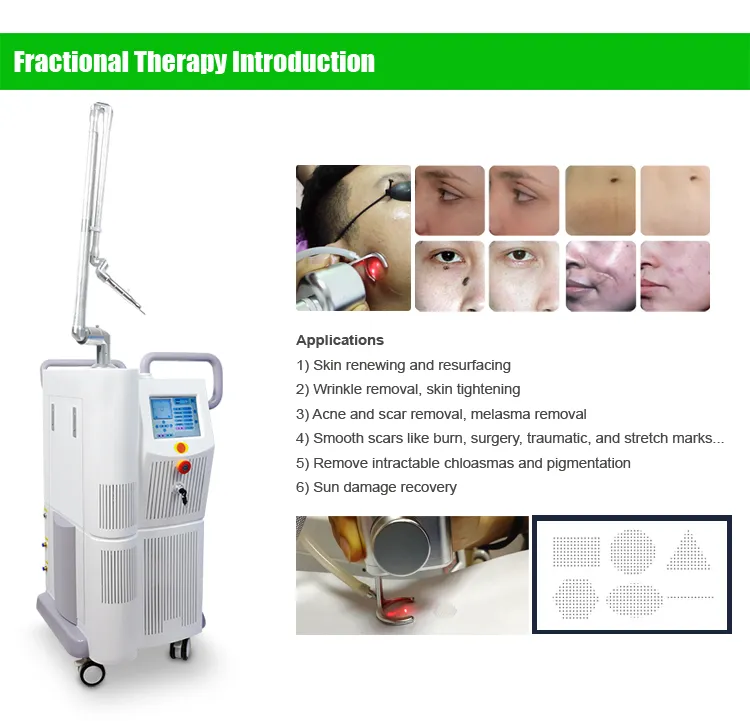 Fractional Therapy Introduction

Applications
1) Skin renewing and resurfacing
2) Wrinkle removal, skin tightening
3) Acne and scar removal, melasma removal
4) Smooth scars like burn, surgery, traumatic, and stretch marks...
5) Remove intractable chloasmas and pigmentation
6) Sun damage recovery