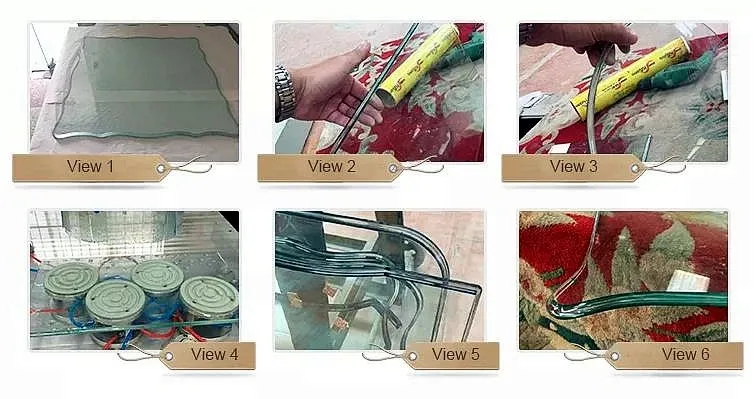 View 1

View 2

View 3

View 4

View 5

View 6