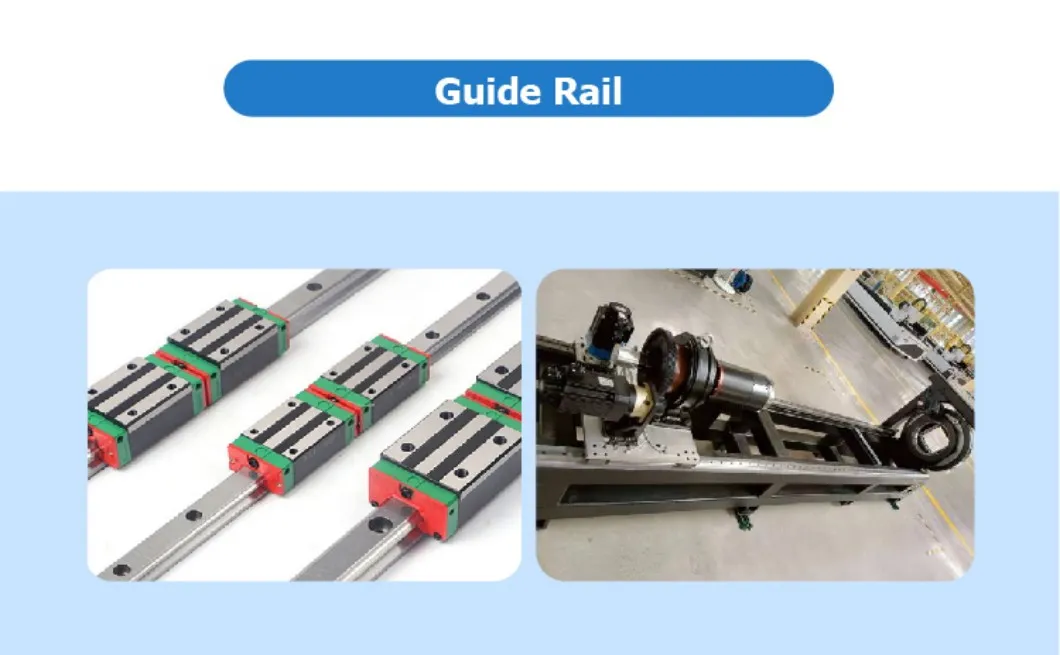 Guide Rail