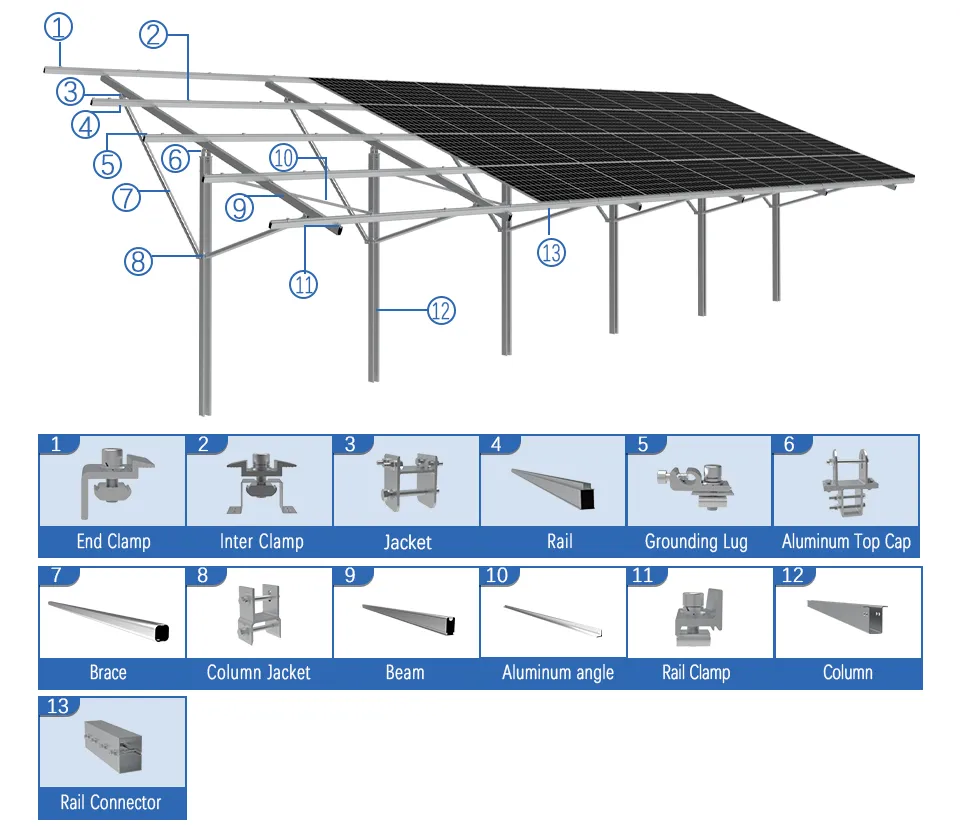 ①
②
③
④
⑤
⑥
⑦
⑧
⑨
⑩
⑪
⑫
⑬

1 End Clamp
2 Inter Clamp
3 Jacket
4 Rail
5 Grounding Lug
6 Aluminum Top Cap
7 Brace
8 Column Jacket
9 Beam
10 Aluminum angle
11 Rail Clamp
12 Column
13 Rail Connector