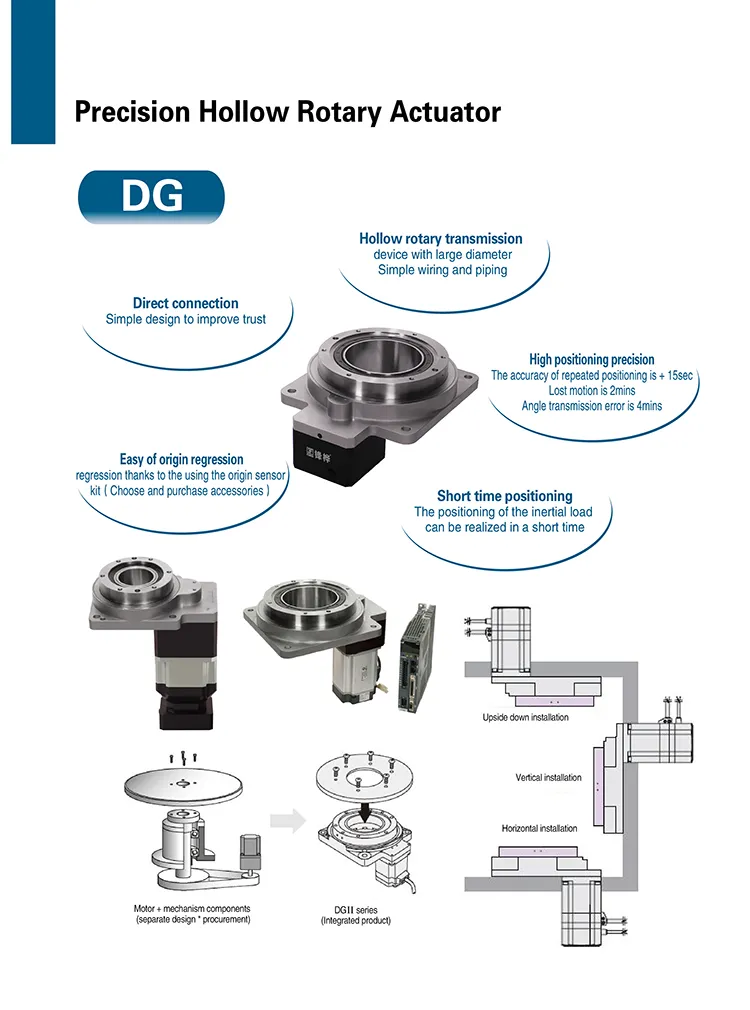 Precision Hollow Rotary Actuator

DG

Hollow rotary transmission
device with large diameter
Simple wiring and piping

Direct connection
Simple design to improve trust

High positioning precision
The accuracy of repeated positioning is + 15sec
Lost motion is 2mins
Angle transmission error is 4mins

Easy of origin regression
regression thanks to the using the origin sensor kit ( Choose and purchase accessories )

Short time positioning
The positioning of the inertial load can be realized in a short time

Upside down installation

Vertical installation

Horizontal installation

Motor + mechanism components
(separate design * procurement)

DGII series
(Integrated product)