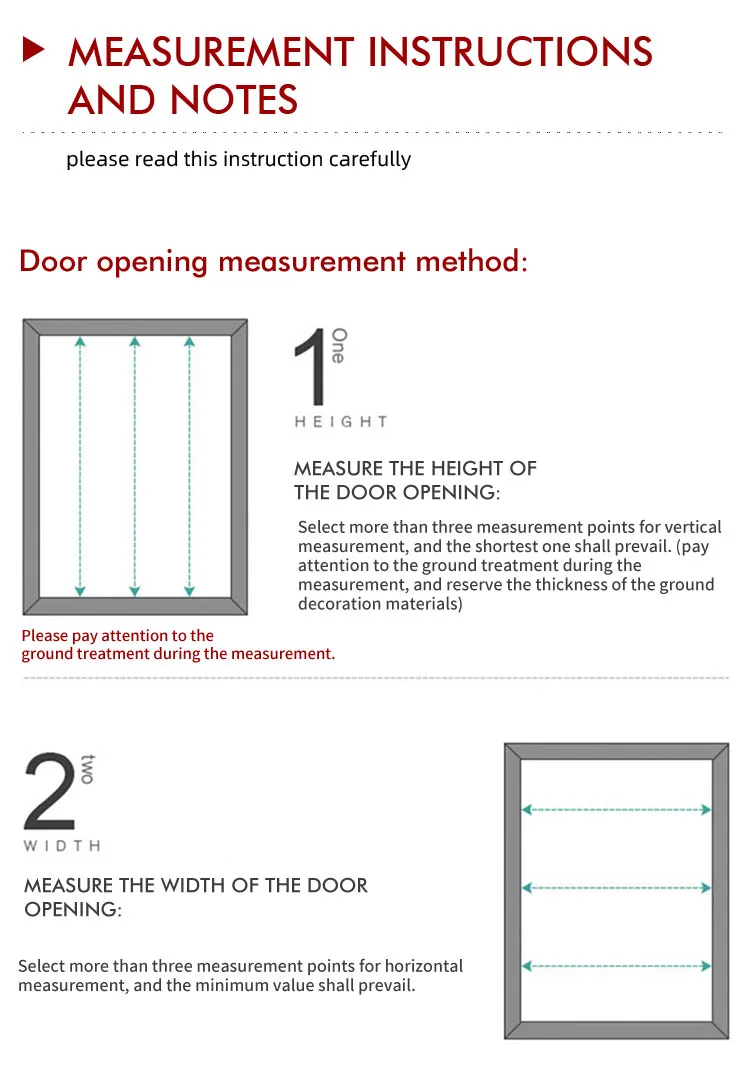 MEASUREMENT INSTRUCTIONS AND NOTES

please read this instruction carefully

Door opening measurement method:

1 One
HEIGHT

MEASURE THE HEIGHT OF THE DOOR OPENING:

Select more than three measurement points for vertical measurement, and the shortest one shall prevail. (pay attention to the ground treatment during the measurement, and reserve the thickness of the ground decoration materials)

Please pay attention to the ground treatment during the measurement.

2 two
WIDTH

MEASURE THE WIDTH OF THE DOOR OPENING:

Select more than three measurement points for horizontal measurement, and the minimum value shall prevail.