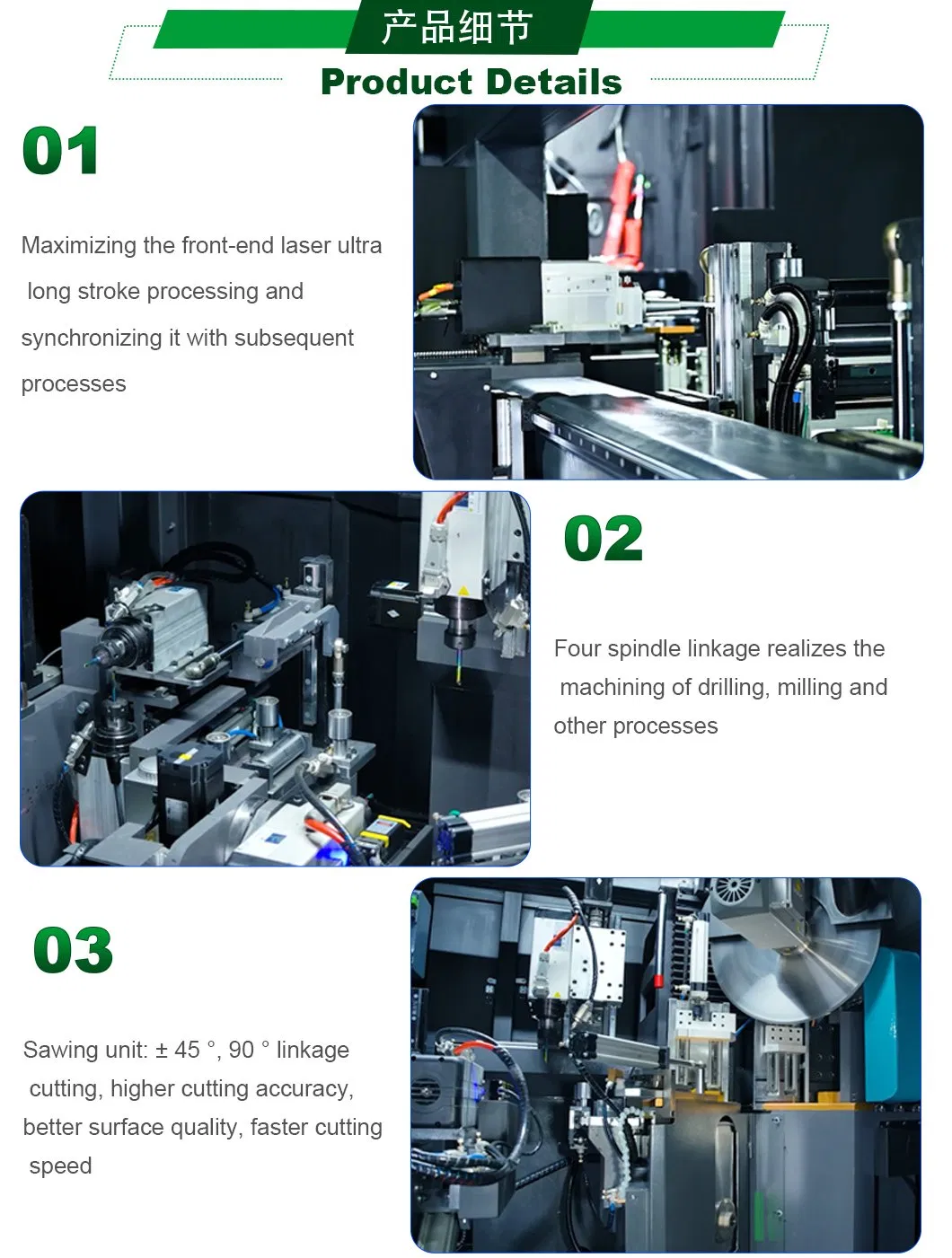 产品细节
Product Details

01

Maximizing the front-end laser ultra long stroke processing and synchronizing it with subsequent processes

02

Four spindle linkage realizes the machining of drilling, milling and other processes

03

Sawing unit: ± 45 °, 90 ° linkage cutting, higher cutting accuracy, better surface quality, faster cutting speed