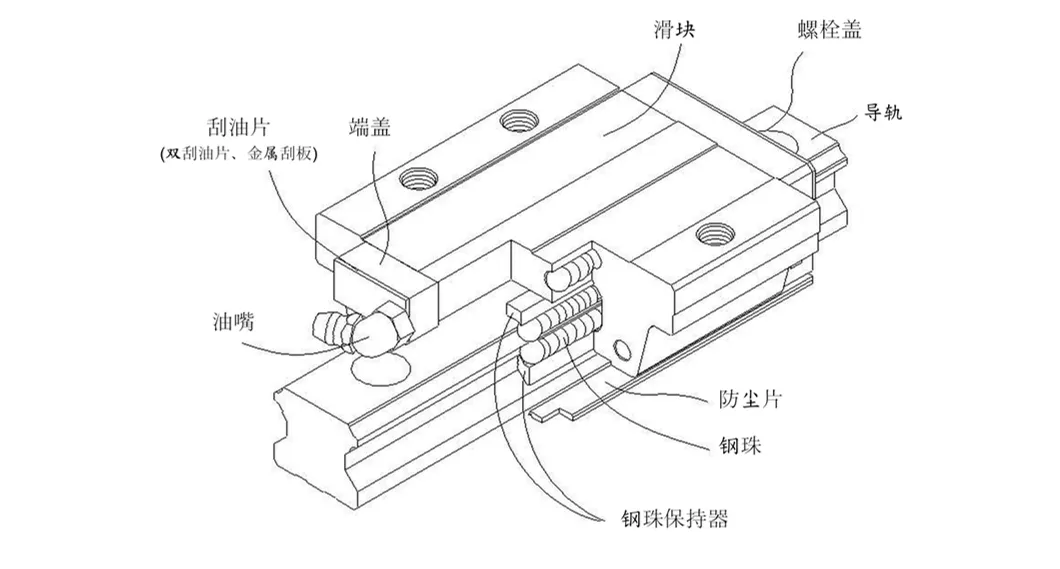 滑块

螺栓盖

导轨

刮油片
(双刮油片、金属刮板)

端盖

油嘴

防尘片

钢珠

钢珠保持器