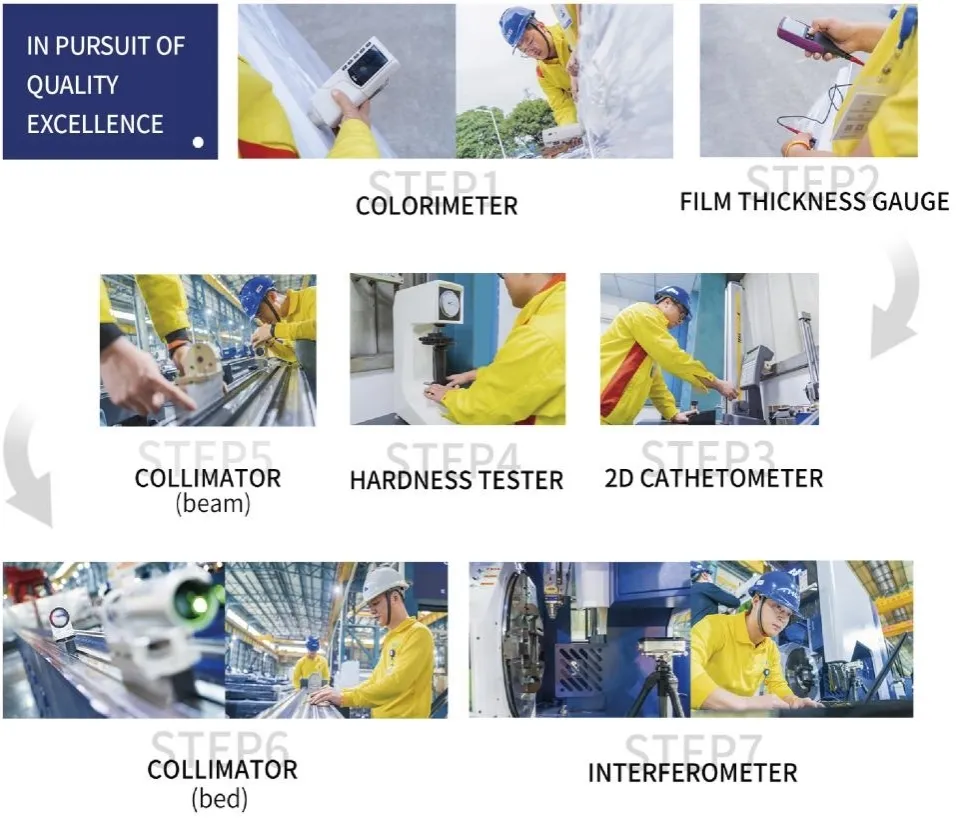 IN PURSUIT OF QUALITY EXCELLENCE

STEP1
COLORIMETER

STEP2
FILM THICKNESS GAUGE

STEP5
COLLIMATOR (beam)

STEP4
HARDNESS TESTER

STEP3
2D CATHETOMETER

STEP6
COLLIMATOR (bed)

STEP7
INTERFEROMETER