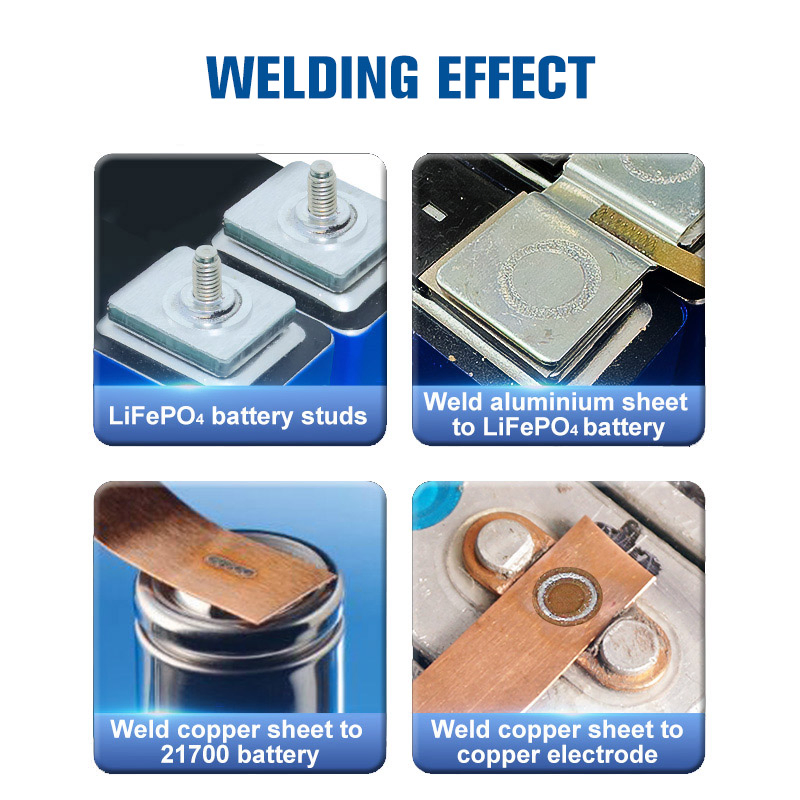 WELDING EFFECT

$LiFePO_4$ battery studs

Weld aluminium sheet to $LiFePO_4$ battery

Weld copper sheet to 21700 battery

Weld copper sheet to copper electrode