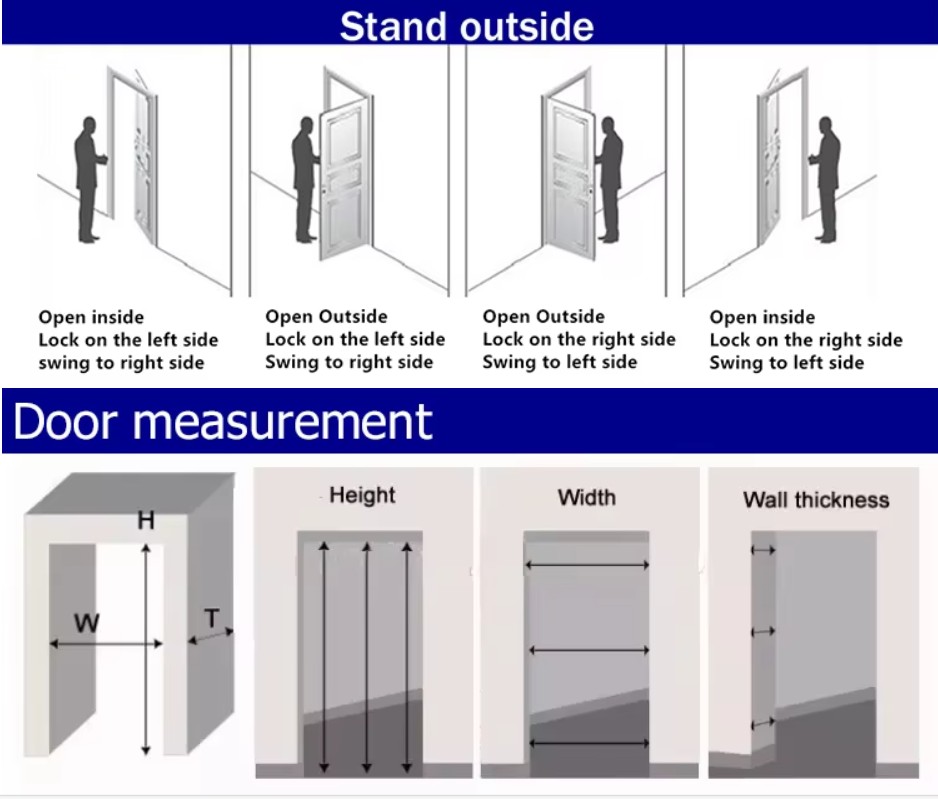 Stand outside

Open inside
Lock on the left side
swing to right side

Open Outside
Lock on the left side
Swing to right side

Open Outside
Lock on the right side
Swing to left side

Open inside
Lock on the right side
Swing to left side

Door measurement

H
W
T

Height

Width

Wall thickness