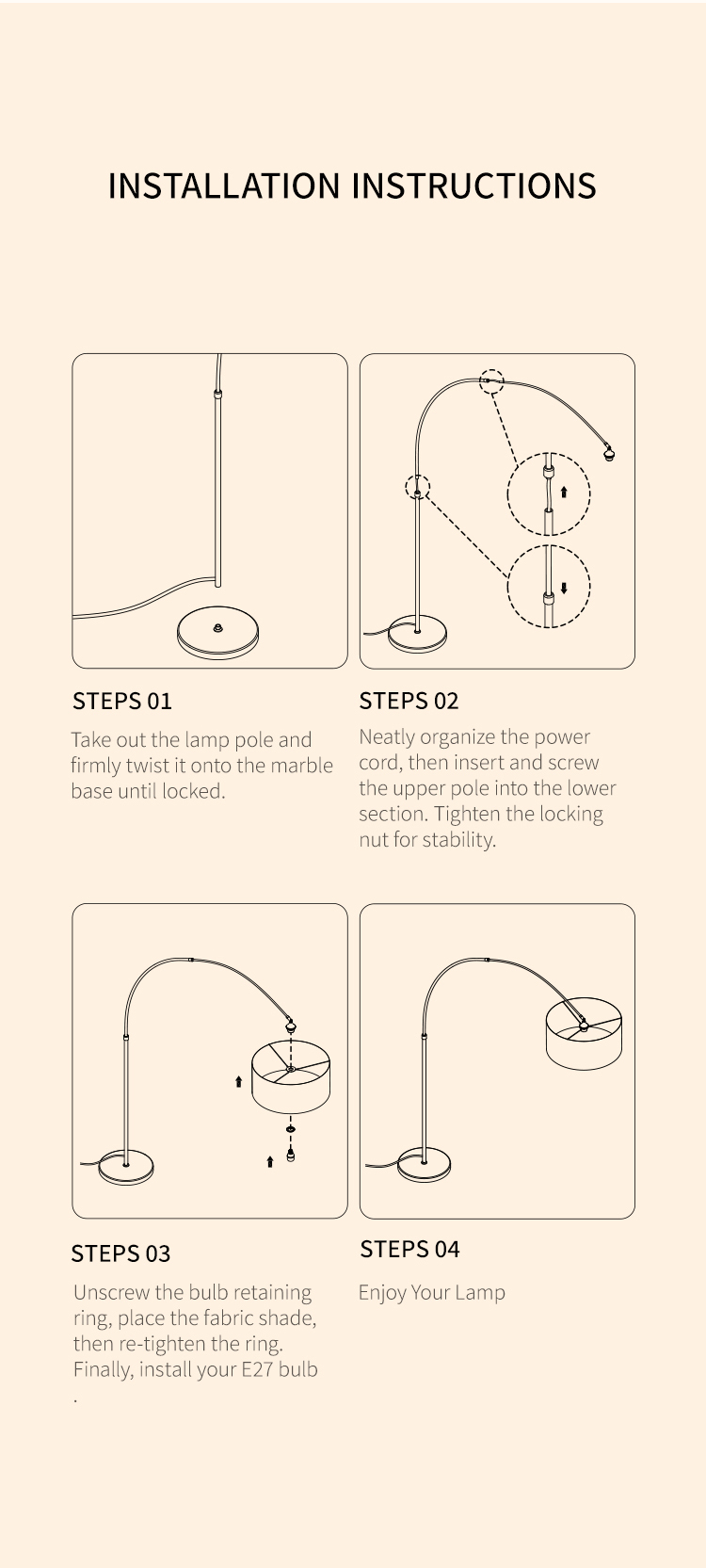 INSTALLATION INSTRUCTIONS

STEPS 01

Take out the lamp pole and firmly twist it onto the marble base until locked.

STEPS 02

Neatly organize the power cord, then insert and screw the upper pole into the lower section. Tighten the locking nut for stability.

STEPS 03

Unscrew the bulb retaining ring, place the fabric shade, then re-tighten the ring. Finally, install your E27 bulb
.

STEPS 04

Enjoy Your Lamp