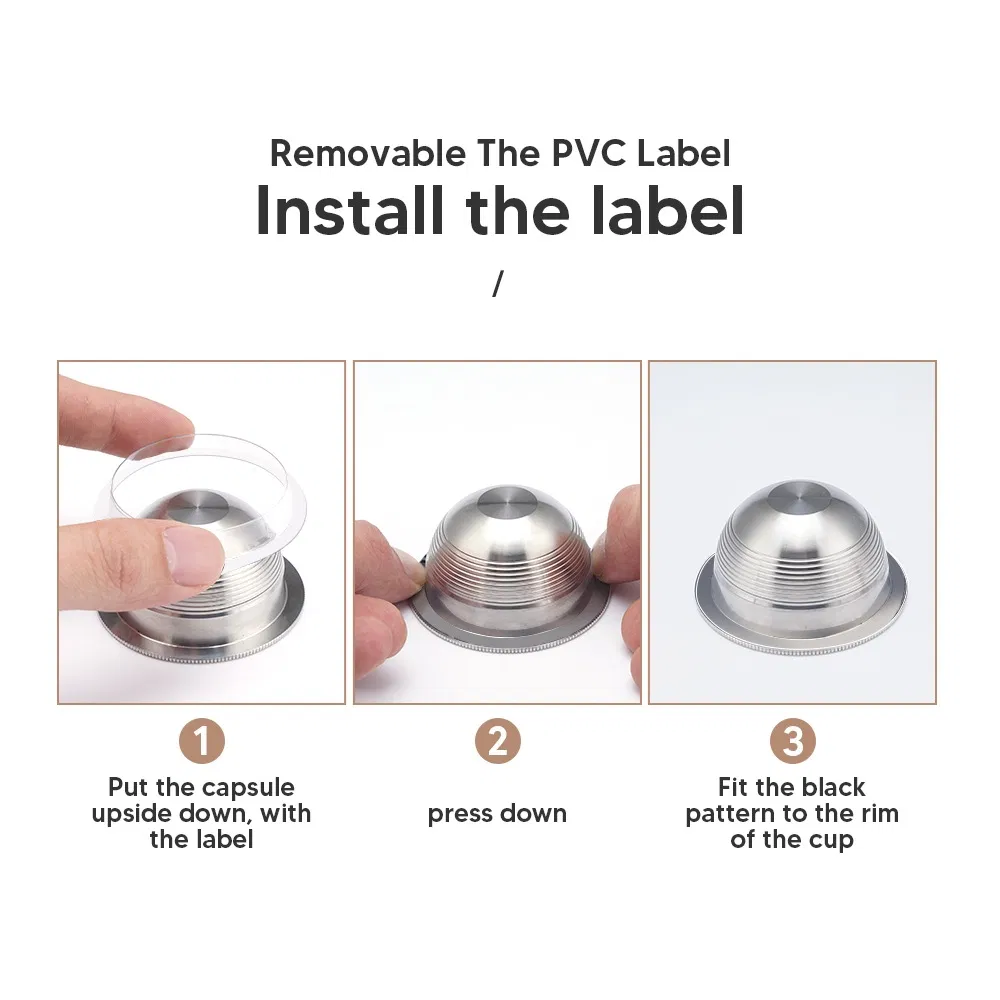 Removable The PVC Label
Install the label

/

1
Put the capsule upside down, with the label

2
press down

3
Fit the black pattern to the rim of the cup