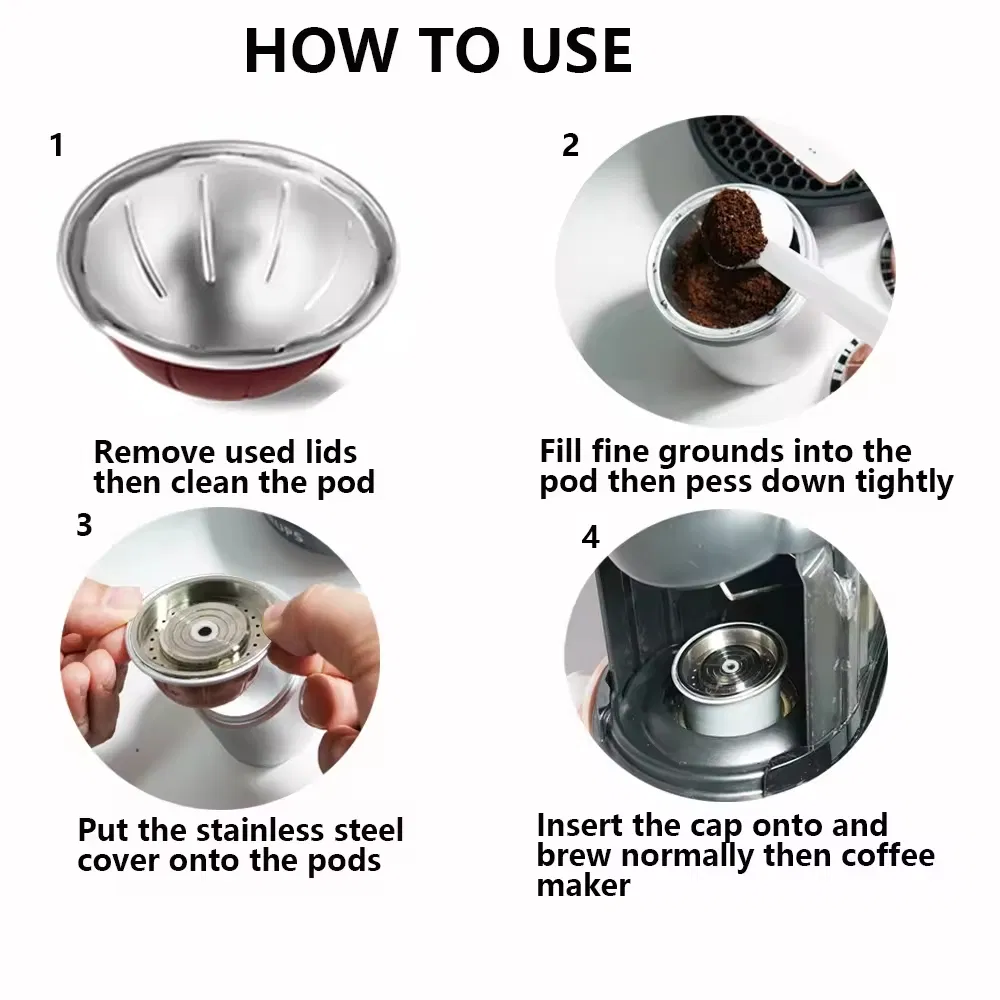 HOW TO USE

1

Remove used lids then clean the pod

2

Fill fine grounds into the pod then pess down tightly

3

Put the stainless steel cover onto the pods

4

Insert the cap onto and brew normally then coffee maker