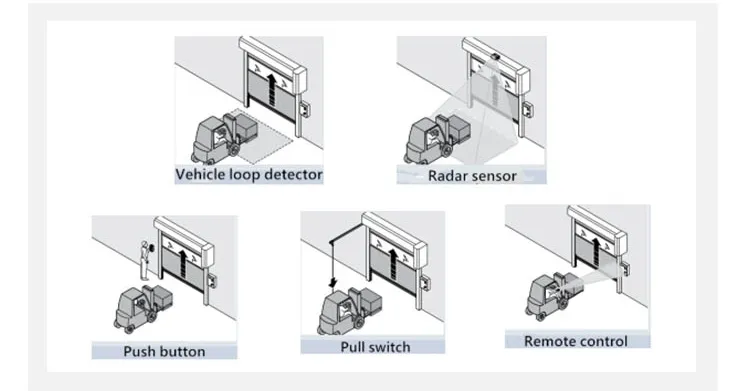 Vehicle loop detector

Radar sensor

Push button

Pull switch

Remote control