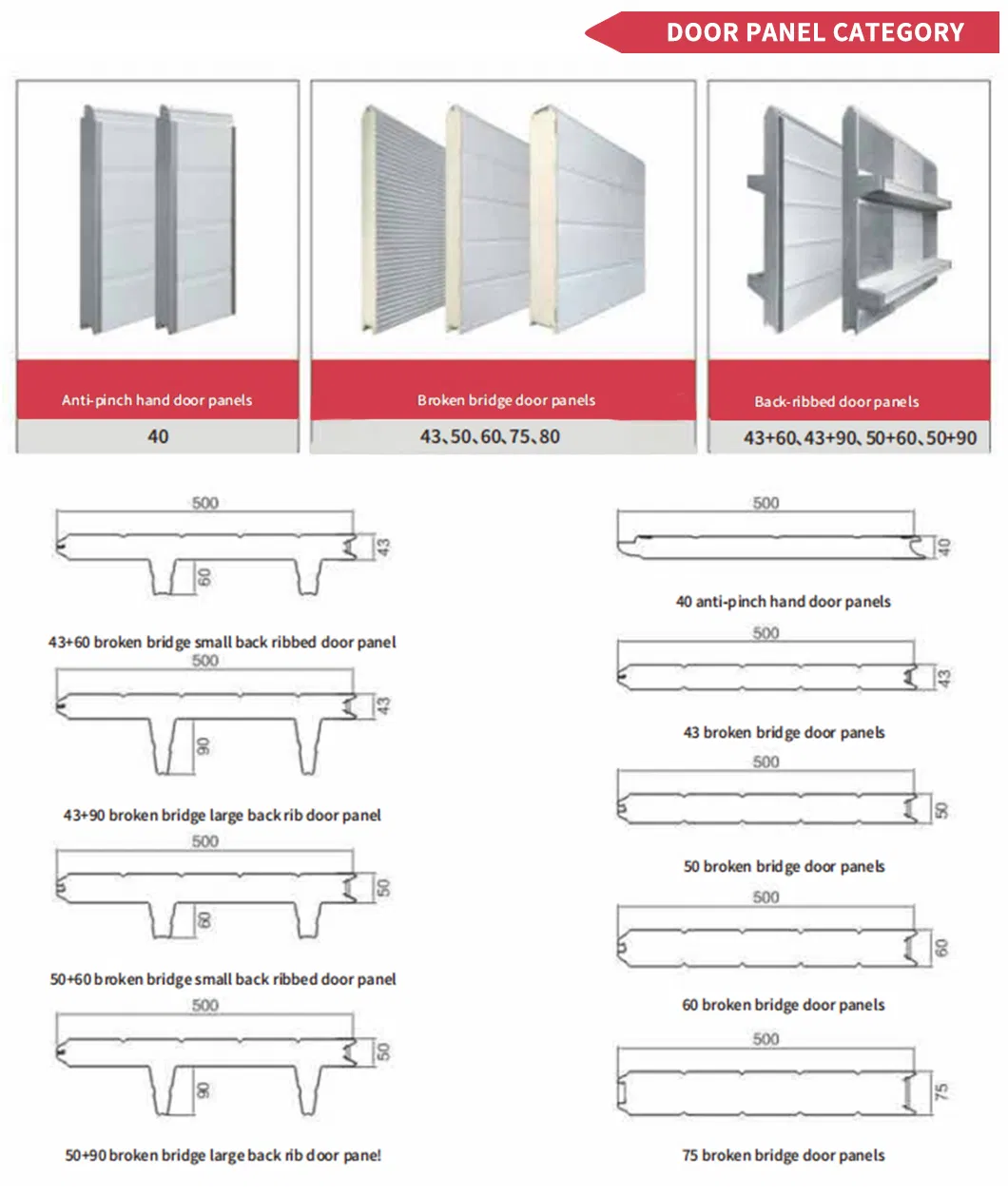 DOOR PANEL CATEGORY

Anti-pinch hand door panels

40

Broken bridge door panels

43、50、60、75、80

Back-ribbed door panels

43+60、43+90、50+60、50+90

500

43

60

43+60 broken bridge small back ribbed door panel

500

43

90

43+90 broken bridge large back rib door panel

500

50

60

50+60 broken bridge small back ribbed door panel

500

50

90

50+90 broken bridge large back rib door pane!

500

40

40 anti-pinch hand door panels

500

43

43 broken bridge door panels

500

50

50 broken bridge door panels

500

60

60 broken bridge door panels

500

75

75 broken bridge door panels