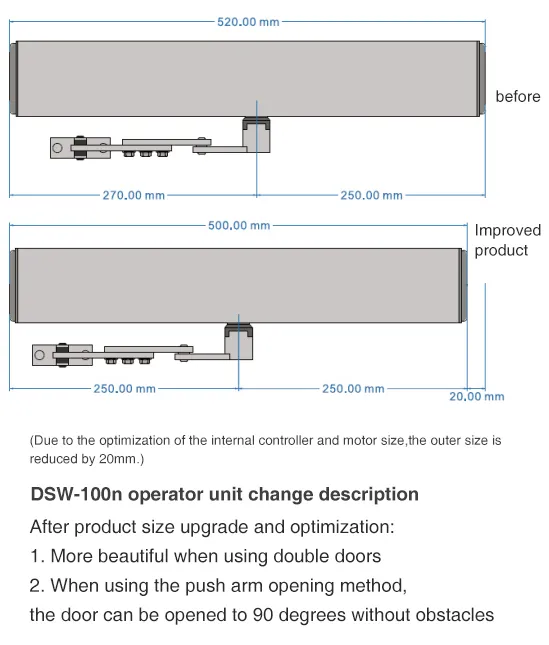 520.00 mm

before

270.00 mm

250.00 mm

500.00 mm

Improved product

250.00 mm

250.00 mm

20.00 mm

(Due to the optimization of the internal controller and motor size,the outer size is reduced by 20mm.)

DSW-100n operator unit change description

After product size upgrade and optimization:

1. More beautiful when using double doors

2. When using the push arm opening method, the door can be opened to 90 degrees without obstacles