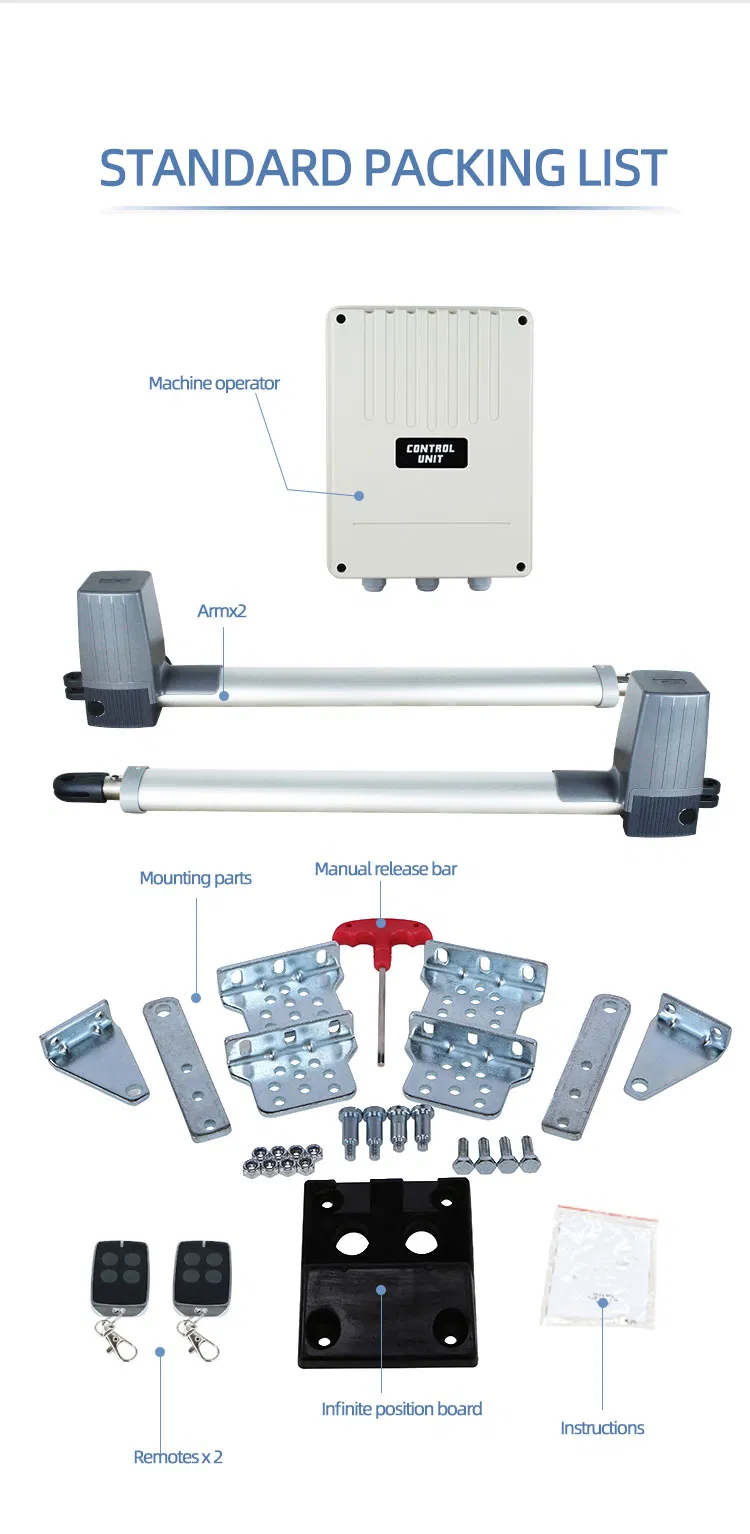 STANDARD PACKING LIST

Machine operator

CONTROL UNIT

Armx2

Mounting parts

Manual release bar

Infinite position board

Instructions

Remotes x 2