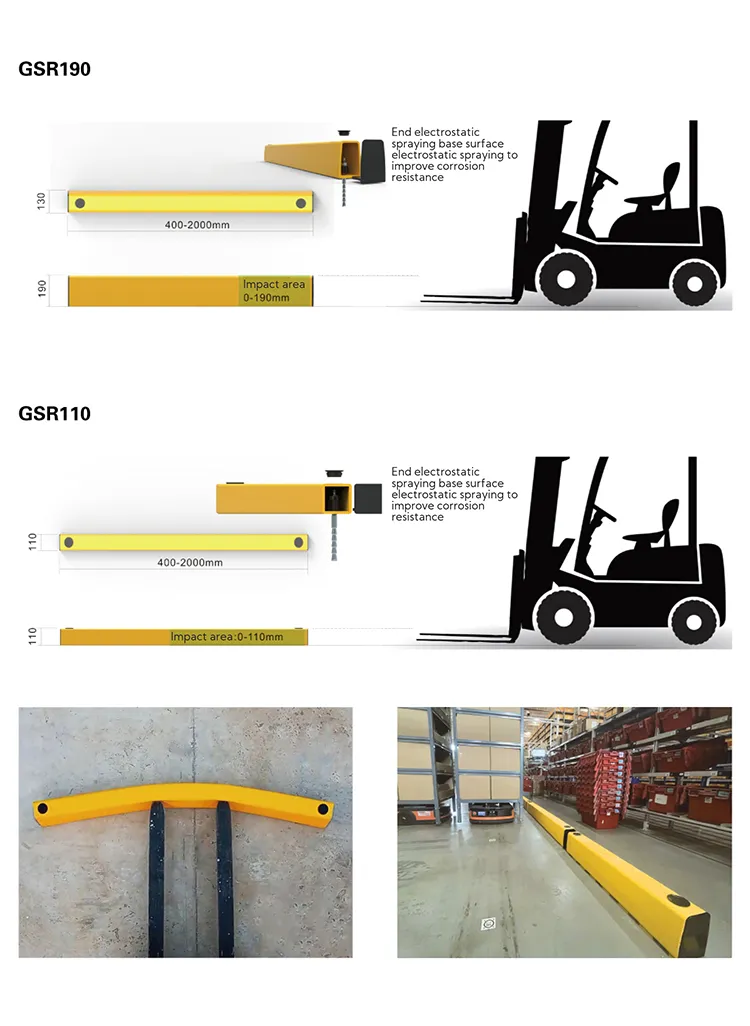 GSR190

End electrostatic spraying base surface electrostatic spraying to improve corrosion resistance

130

400-2000mm

190

Impact area 0-190mm

GSR110

End electrostatic spraying base surface electrostatic spraying to improve corrosion resistance

110

400-2000mm

110

Impact area:0-110mm