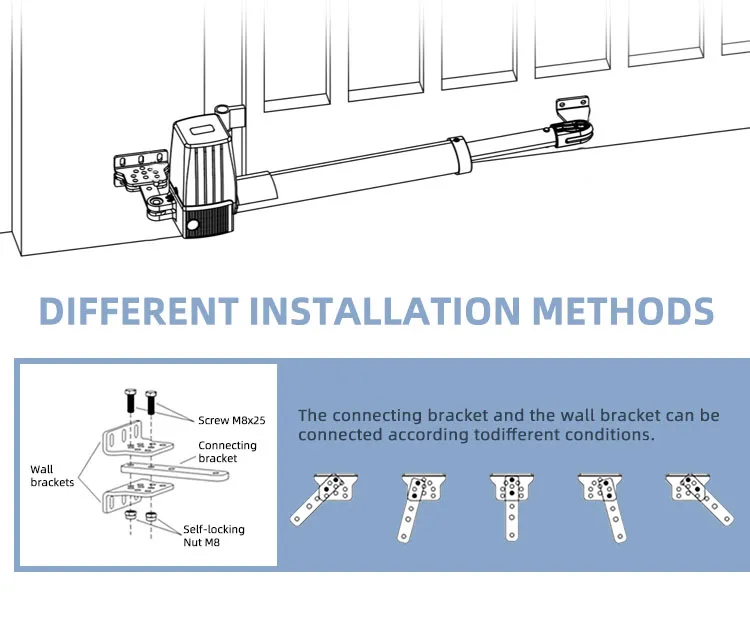 DIFFERENT INSTALLATION METHODS

Screw M8x25

Connecting bracket

Wall brackets

Self-locking Nut M8

The connecting bracket and the wall bracket can be connected according todifferent conditions.