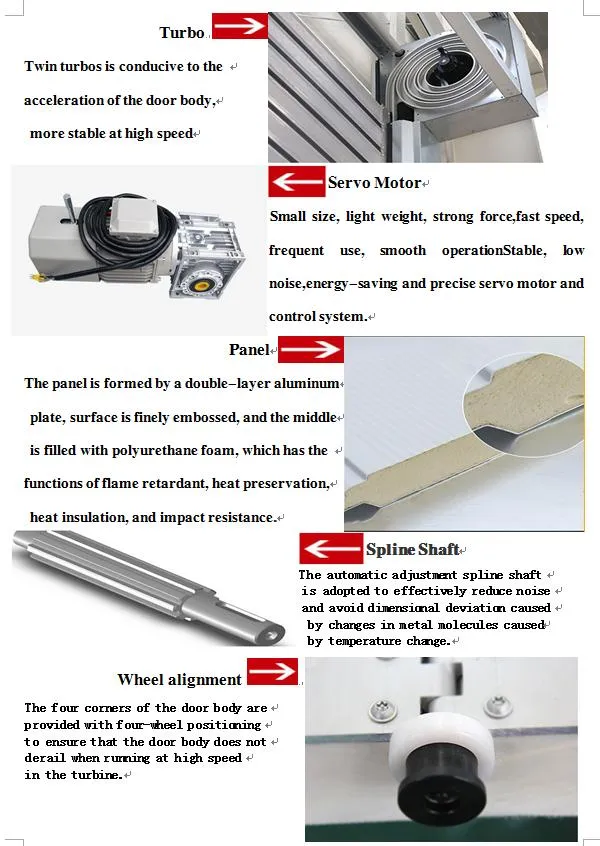 Turbo

Twin turbos is conducive to the acceleration of the door body, more stable at high speed

Servo Motor

Small size, light weight, strong force,fast speed, frequent use, smooth operationStable, low noise,energy-saving and precise servo motor and control system.

Panel

The panel is formed by a double-layer aluminum plate, surface is finely embossed, and the middle is filled with polyurethane foam, which has the functions of flame retardant, heat preservation, heat insulation, and impact resistance.

Spline Shaft

The automatic adjustment spline shaft is adopted to effectively reduce noise and avoid dimensional deviation caused by changes in metal molecules caused by temperature change.

Wheel alignment

The four corners of the door body are provided with four-wheel positioning to ensure that the door body does not derail when running at high speed in the turbine.