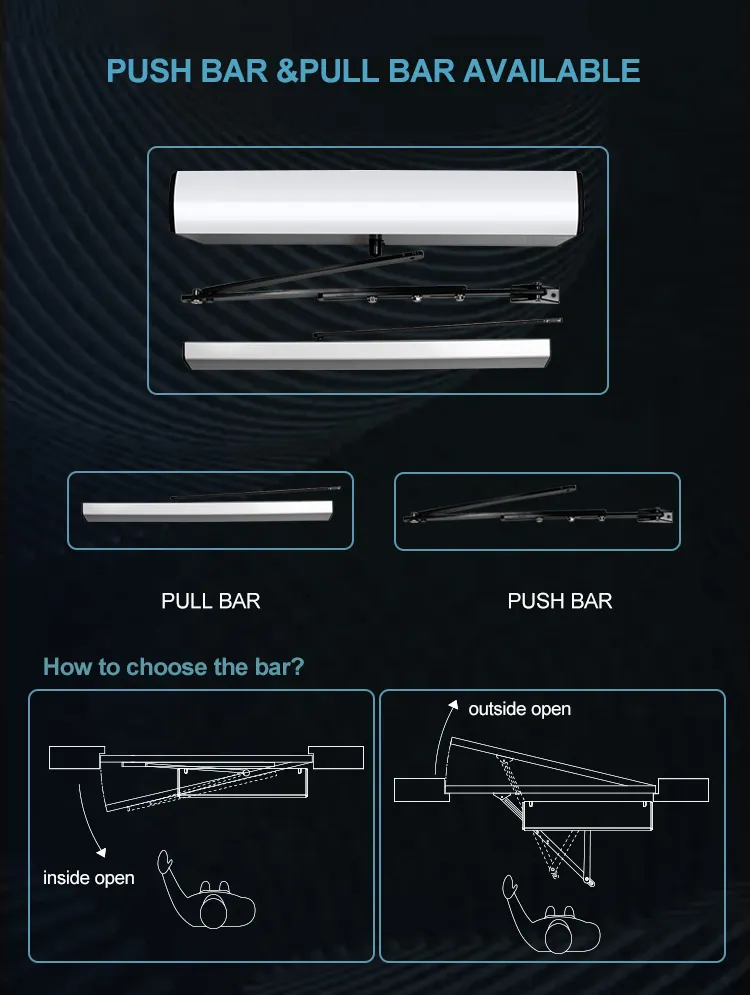 PUSH BAR &PULL BAR AVAILABLE

PULL BAR

PUSH BAR

How to choose the bar?

inside open

outside open