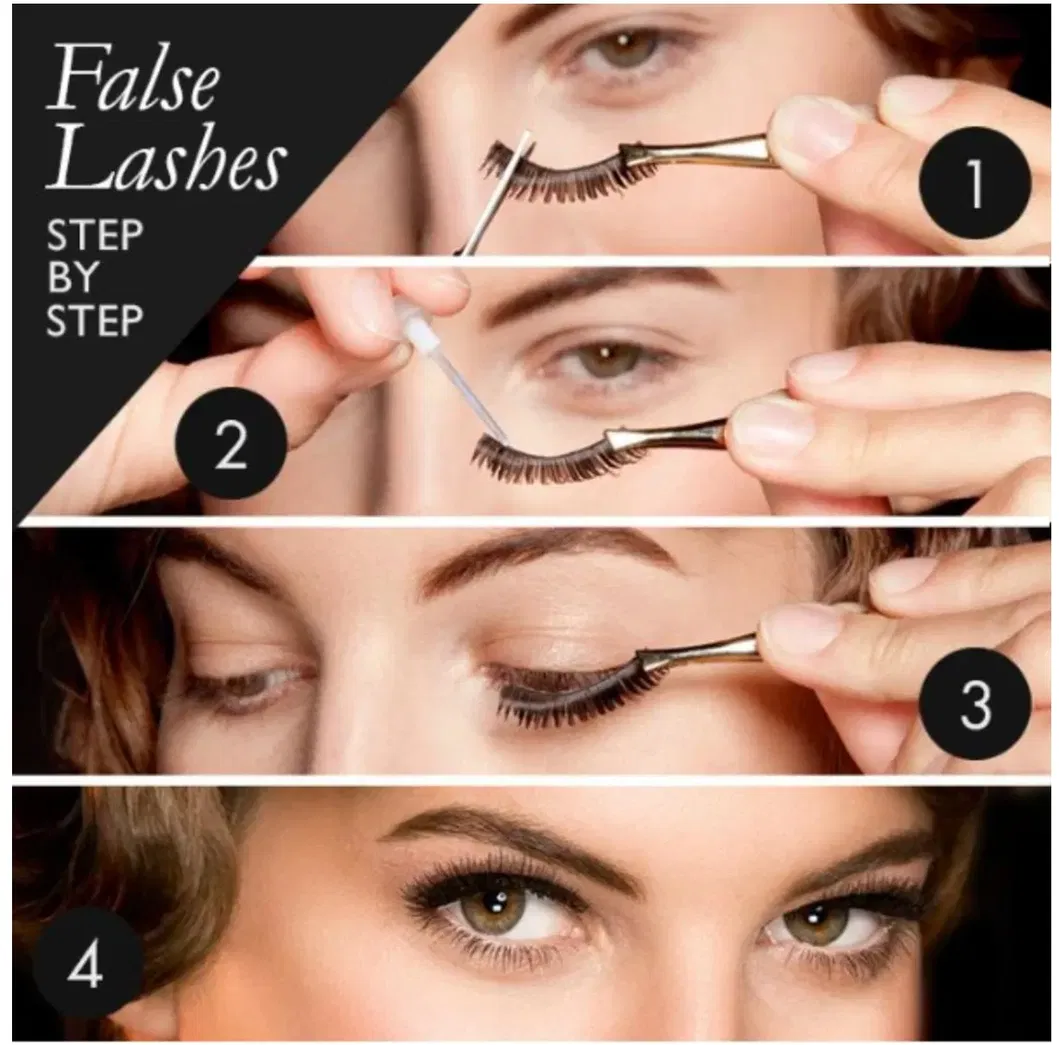 False Lashes
STEP BY STEP

1

2

3

4