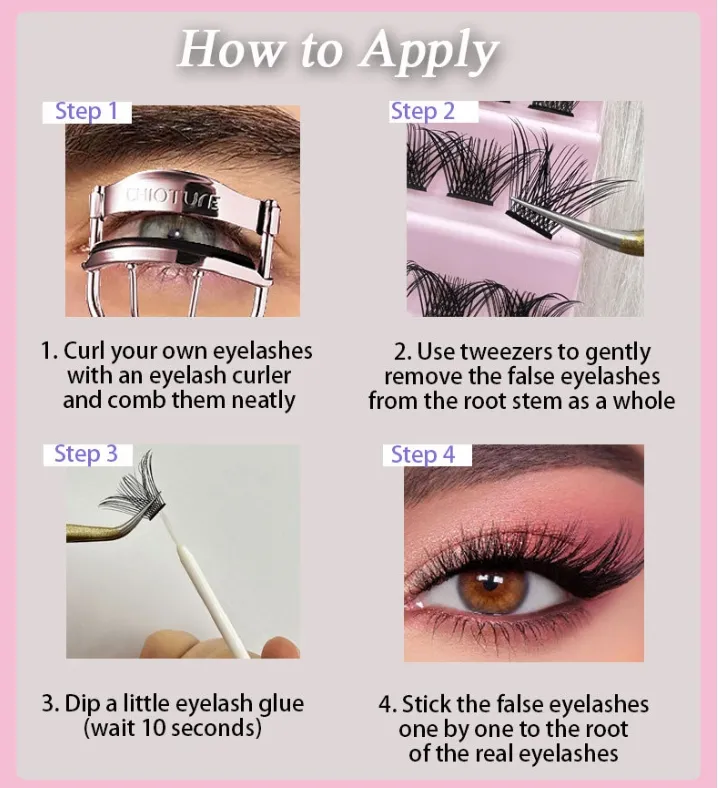 How to Apply

Step 1

CHIOTURE

1. Curl your own eyelashes with an eyelash curler and comb them neatly

Step 2

2. Use tweezers to gently remove the false eyelashes from the root stem as a whole

Step 3

3. Dip a little eyelash glue (wait 10 seconds)

Step 4

4. Stick the false eyelashes one by one to the root of the real eyelashes